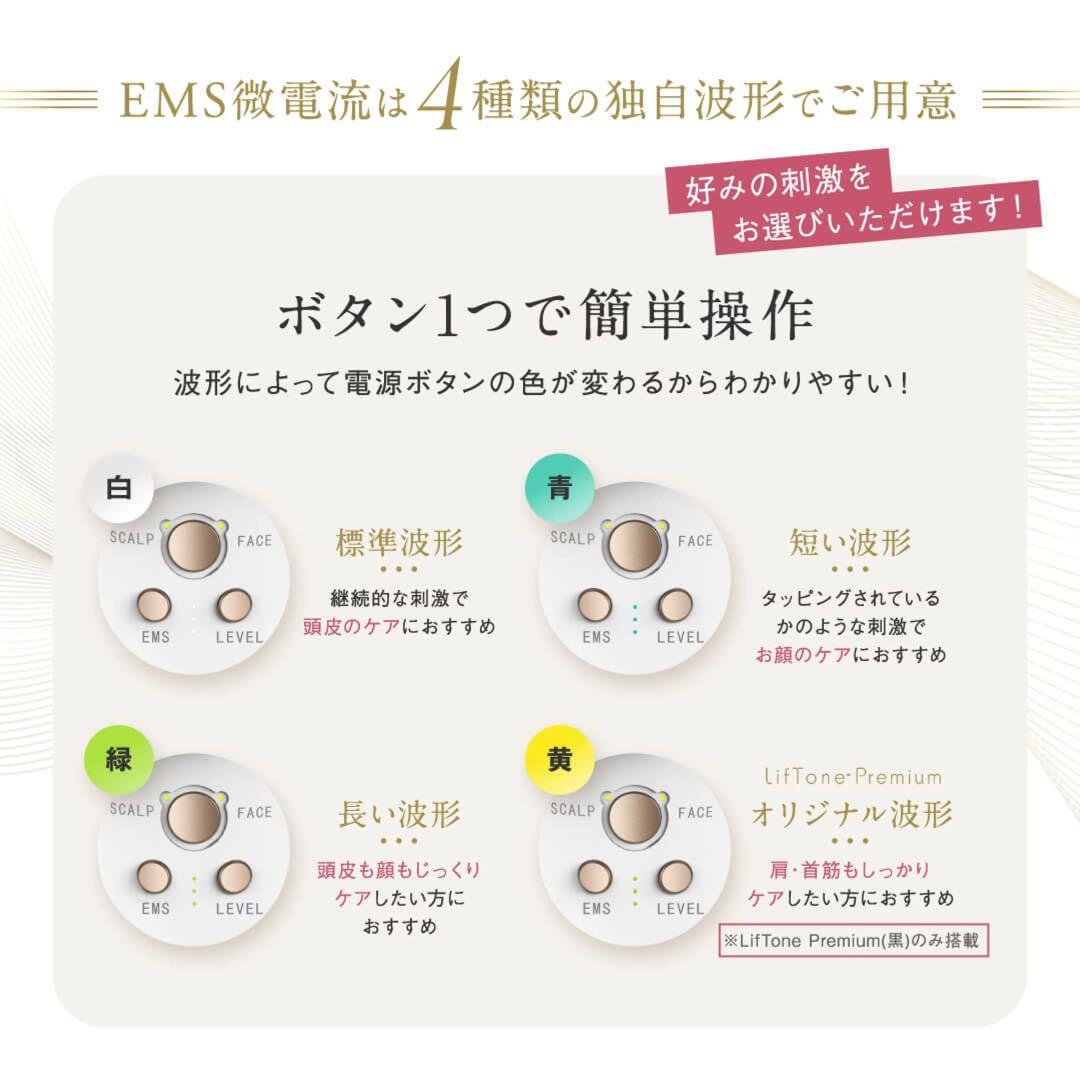 EMS微電流は4種類の独自波形でご用意

好みの刺激を
お選びいただけます！

ボタン1つで簡単操作

波形によって電源ボタンの色が変わるからわかりやすい！

白

SCALP FACE
EMS LEVEL

標準波形

継続的な刺激で
頭皮のケアにおすすめ

青

SCALP FACE
EMS LEVEL

短い波形

タッピングされている
かのような刺激で
お顔のケアにおすすめ

緑

SCALP FACE
EMS LEVEL

長い波形

頭皮も顔もじっくり
ケアしたい方に
おすすめ

黄

SCALP FACE
EMS LEVEL

LifTone Premium
オリジナル波形

肩・首筋もしっかり
ケアしたい方におすすめ

※LifTone Premium(黒)のみ搭載