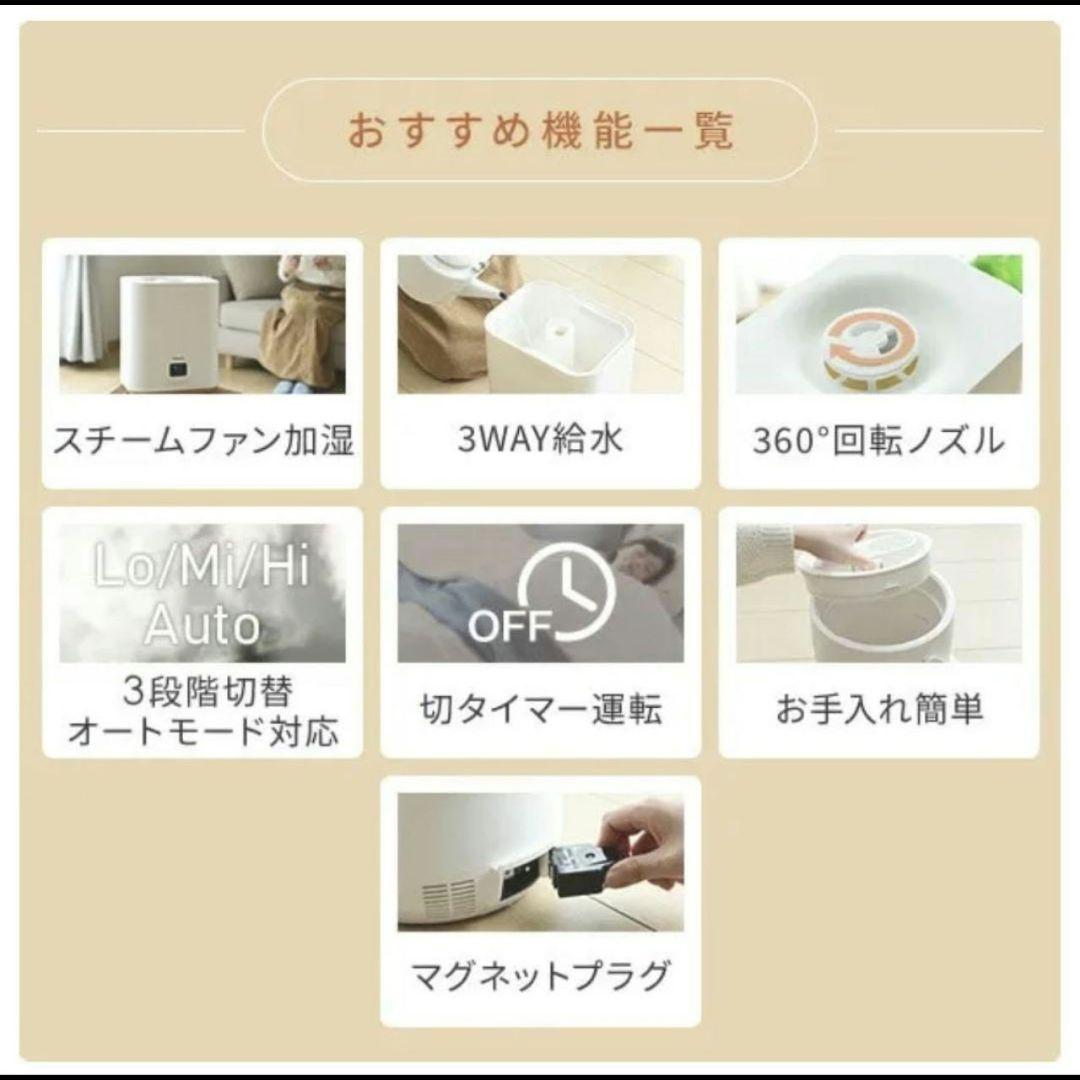 おすすめ機能一覧

スチームファン加湿

3WAY給水

360°回転ノズル

Lo/Mi/Hi
Auto

3段階切替
オートモード対応

OFF

切タイマー運転

お手入れ簡単

マグネットプラグ