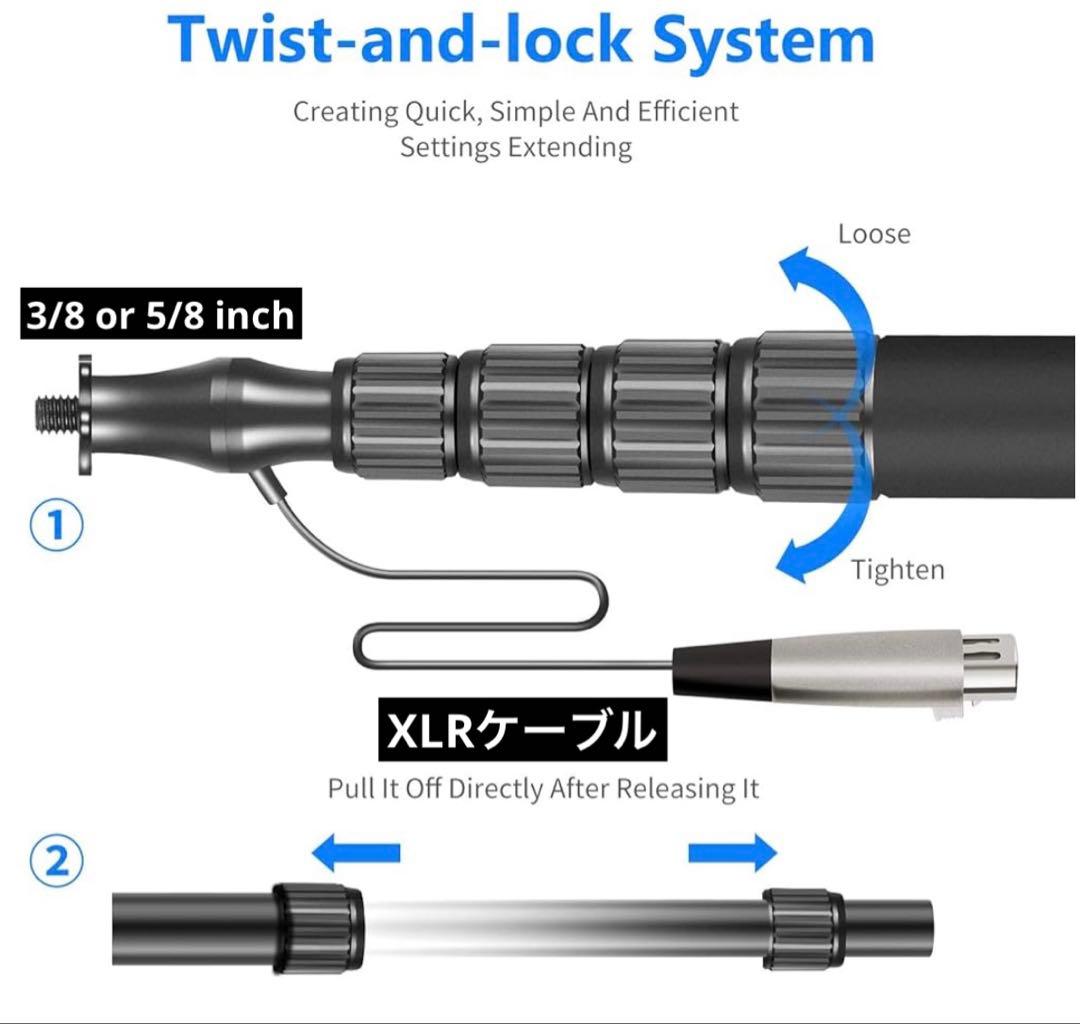 Twist-and-lock System

Creating Quick, Simple And Efficient Settings Extending

Loose

3/8 or 5/8 inch

①

Tighten

XLRケーブル

Pull It Off Directly After Releasing It

②