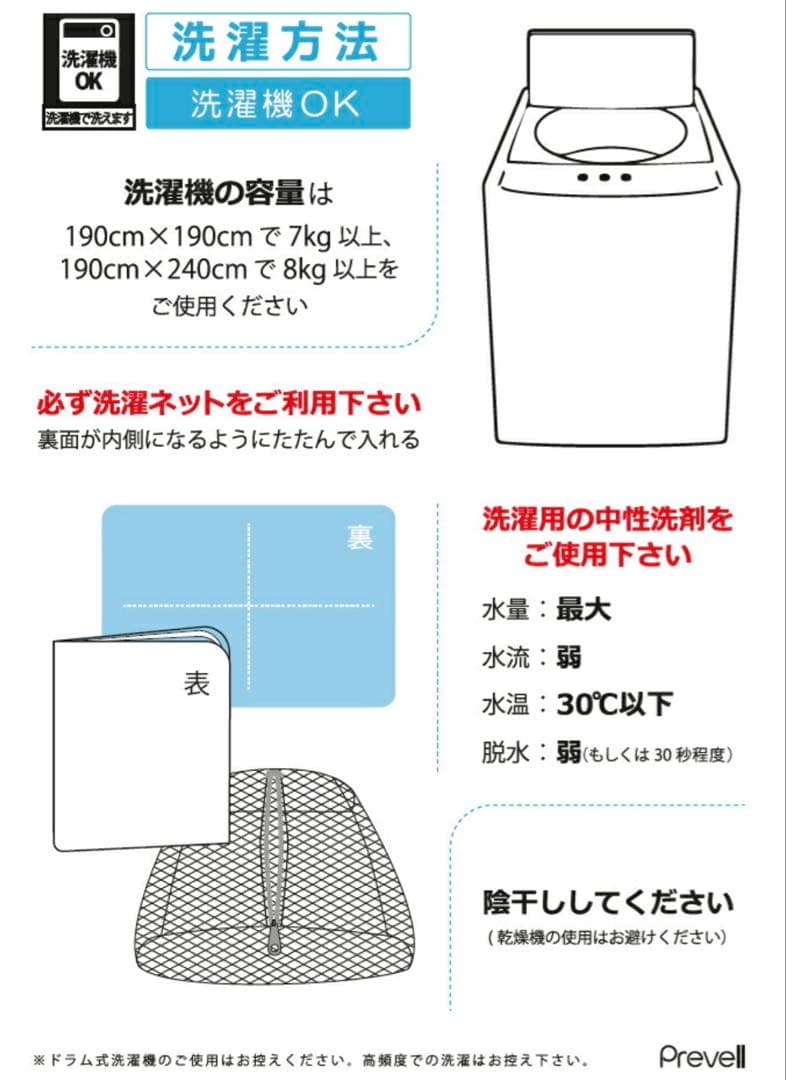 洗濯機
OK
洗濯機で洗えます

洗濯方法

洗濯機OK

洗濯機の容量は
190cm×190cm で 7kg 以上、
190cm×240cm で 8kg 以上を
ご使用ください

必ず洗濯ネットをご利用下さい
裏面が内側になるようにたたんで入れる

裏

表

洗濯用の中性洗剤を
ご使用下さい

水量：最大
水流：弱
水温：30℃以下
脱水：弱(もしくは 30 秒程度)

陰干ししてください
(乾燥機の使用はお避けください)

※ドラム式洗濯機のご使用はお控えください。高頻度での洗濯はお控え下さい。

Prevell