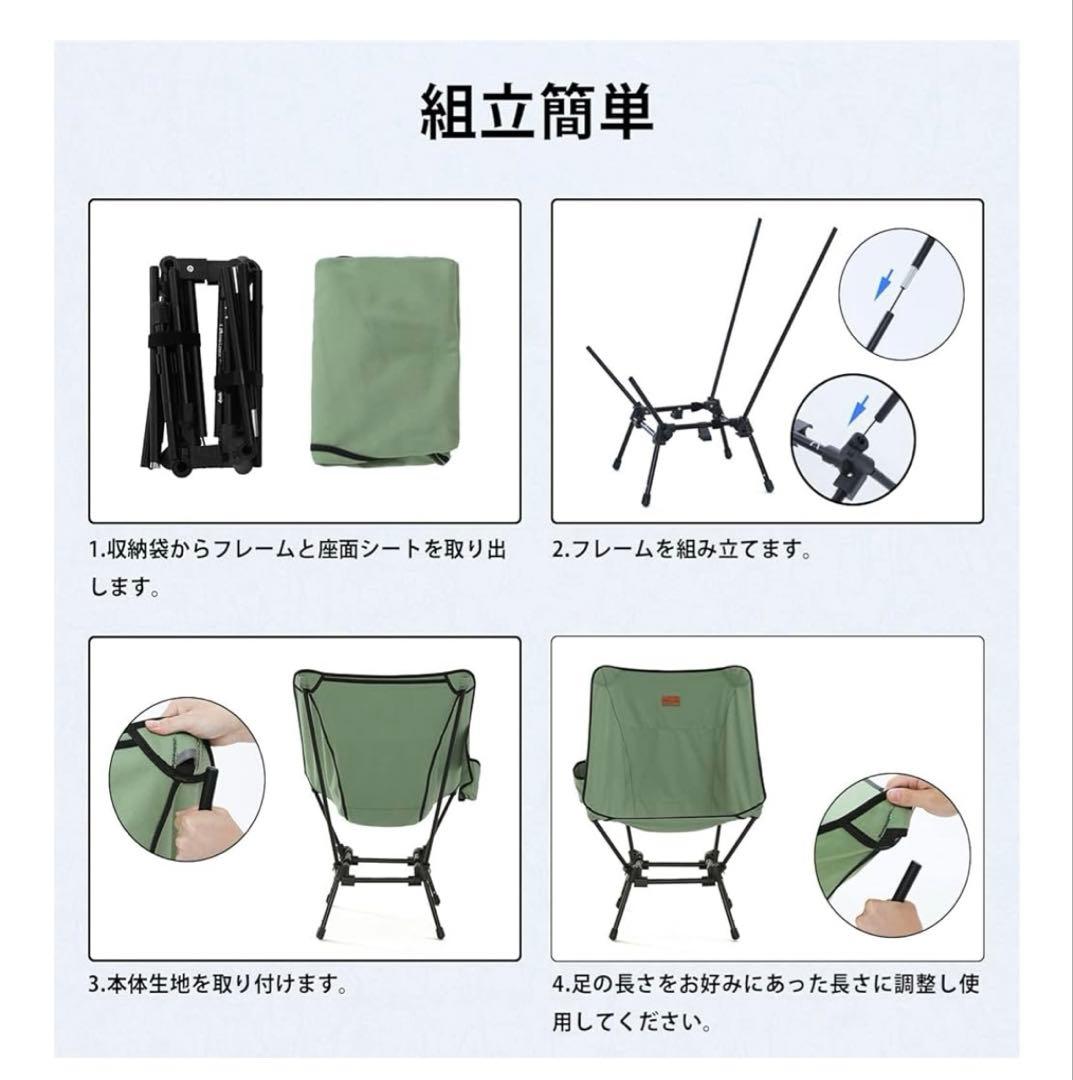 組立簡単

1.収納袋からフレームと座面シートを取り出します。

2.フレームを組み立てます。

3.本体生地を取り付けます。

4.足の長さをお好みにあった長さに調整し使用してください。