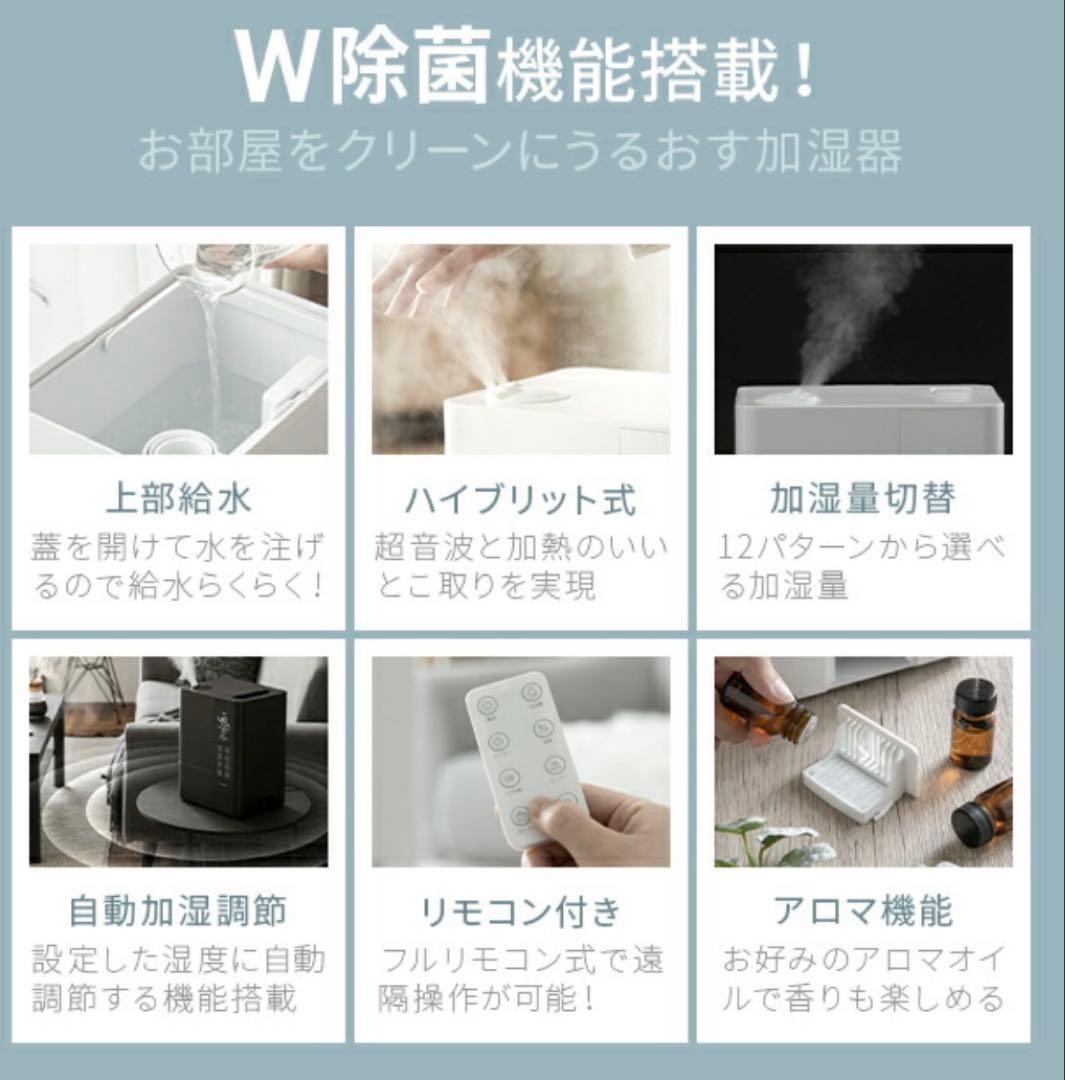 W除菌機能搭載！
お部屋をクリーンにうるおす加湿器

上部給水
蓋を開けて水を注げるので給水らくらく！

ハイブリット式
超音波と加熱のいいとこ取りを実現

加湿量切替
12パターンから選べる加湿量

自動加湿調節
設定した湿度に自動調節する機能搭載

リモコン付き
フルリモコン式で遠隔操作が可能！

アロマ機能
お好みのアロマオイルで香りも楽しめる