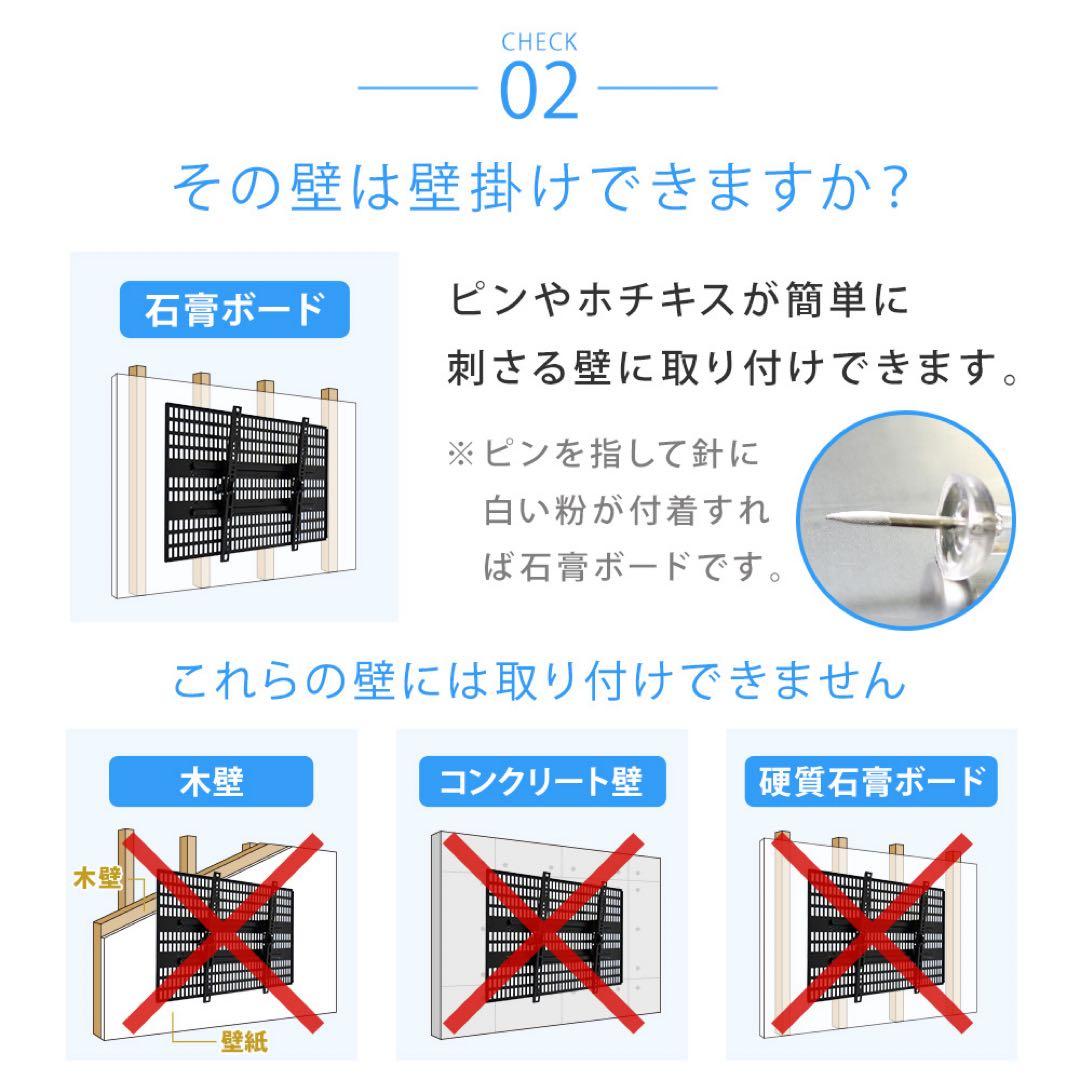 CHECK
02

その壁は壁掛けできますか?

石膏ボード

ピンやホチキスが簡単に刺さる壁に取り付けできます。

※ピンを指して針に白い粉が付着すれば石膏ボードです。

これらの壁には取り付けできません

木壁

木壁

壁紙

コンクリート壁

硬質石膏ボード