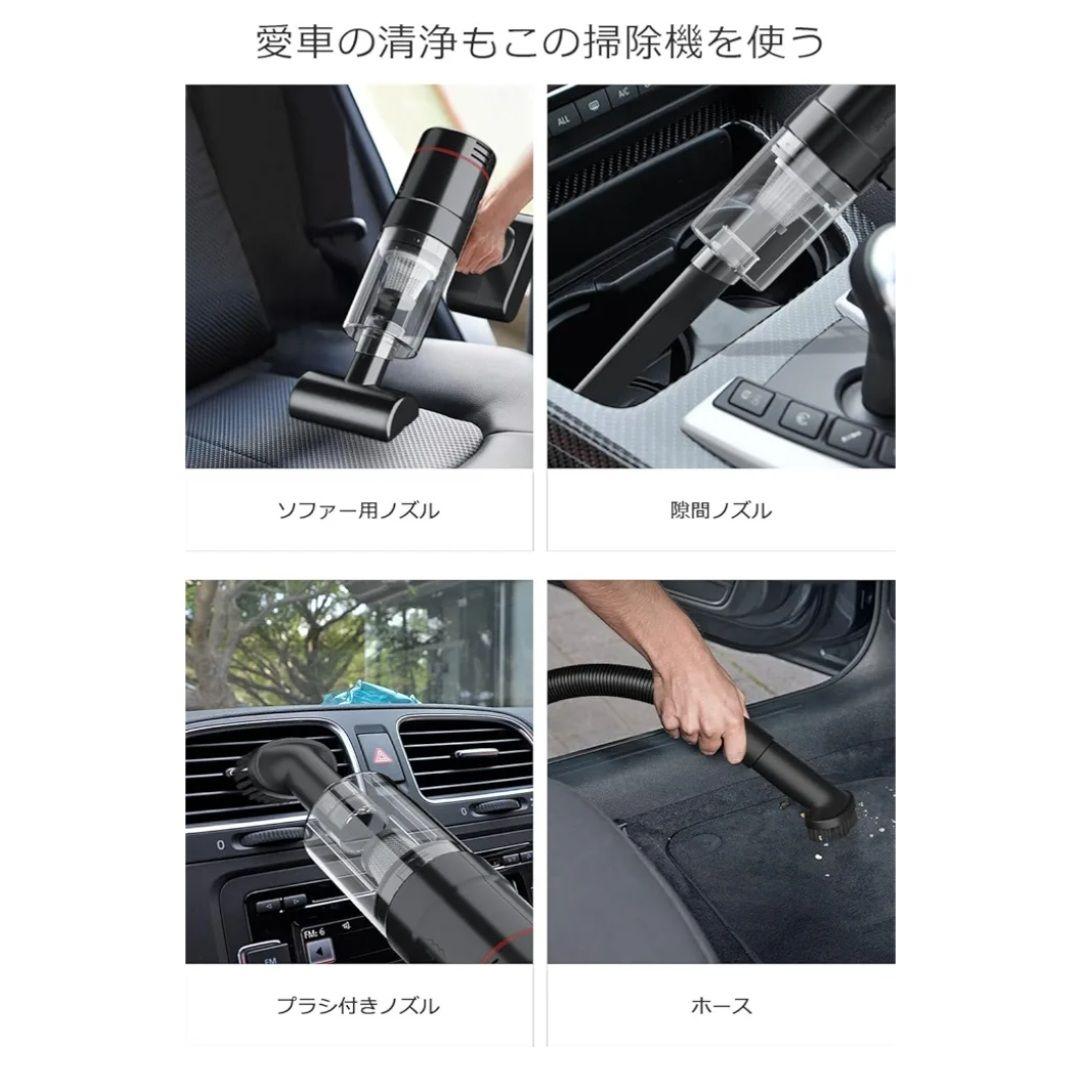 愛車の清浄もこの掃除機を使う

ソファー用ノズル

隙間ノズル

ブラシ付きノズル

ホース