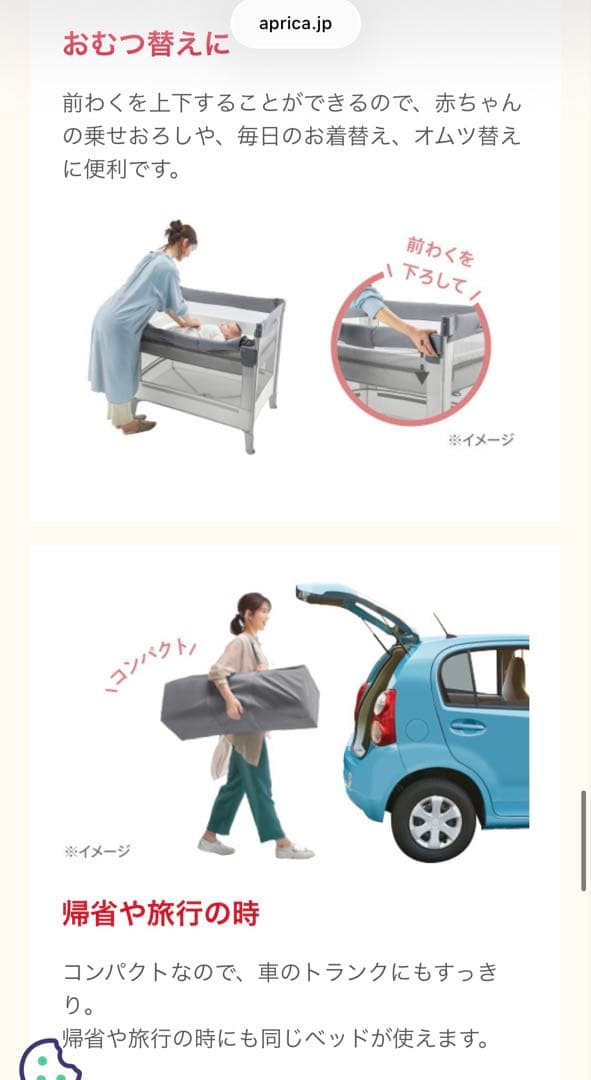 aprica.jp

おむつ替えに

前わくを上下することができるので、赤ちゃんの乗せおろしや、毎日のお着替え、オムツ替えに便利です。

前わくを下ろして

※イメージ

コンパクト

※イメージ

帰省や旅行の時

コンパクトなので、車のトランクにもすっきり。
帰省や旅行の時にも同じベッドが使えます。