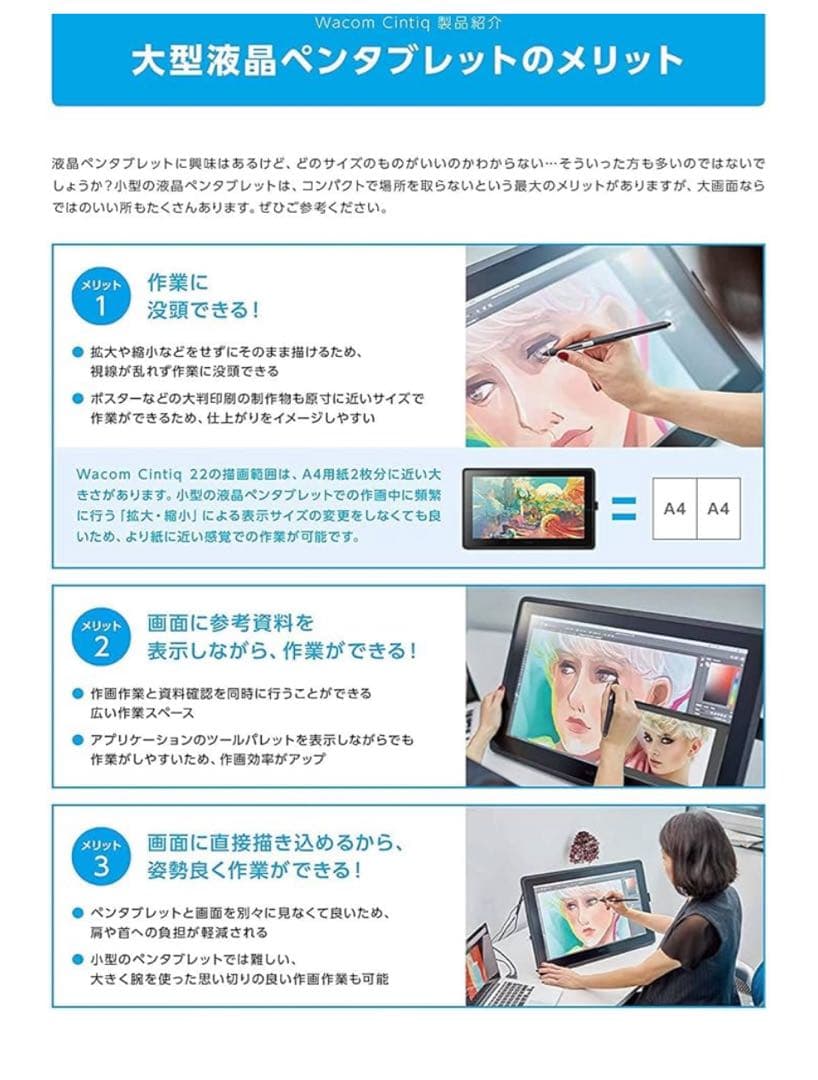 Wacom Cintiq 製品紹介

大型液晶ペンタブレットのメリット

液晶ペンタブレットに興味はあるけど、どのサイズのものがいいのかわからない…そういった方も多いのではないでしょうか？小型の液晶ペンタブレットは、コンパクトで場所を取らないという最大のメリットがありますが、大画面ならではのいい所もたくさんあります。ぜひご参考ください。

メリット 1

作業に没頭できる！

● 拡大や縮小などをせずにそのまま描けるため、視線が乱れず作業に没頭できる

● ポスターなどの大判印刷の制作物も原寸に近いサイズで作業ができるため、仕上がりをイメージしやすい

Wacom Cintiq 22の描画範囲は、A4用紙2枚分に近い大きさがあります。小型の液晶ペンタブレットでの作画中に頻繁に行う「拡大・縮小」による表示サイズの変更をしなくても良いため、より紙に近い感覚での作業が可能です。

=

A4 A4

メリット 2

画面に参考資料を表示しながら、作業ができる！

● 作画作業と資料確認を同時に行うことができる広い作業スペース

● アプリケーションのツールパレットを表示しながらでも作業がしやすいため、作画効率がアップ

メリット 3

画面に直接描き込めるから、姿勢良く作業ができる！

● ペンタブレットと画面を別々に見なくて良いため、肩や首への負担が軽減される

● 小型のペンタブレットでは難しい、大きく腕を使った思い切りの良い作画作業も可能