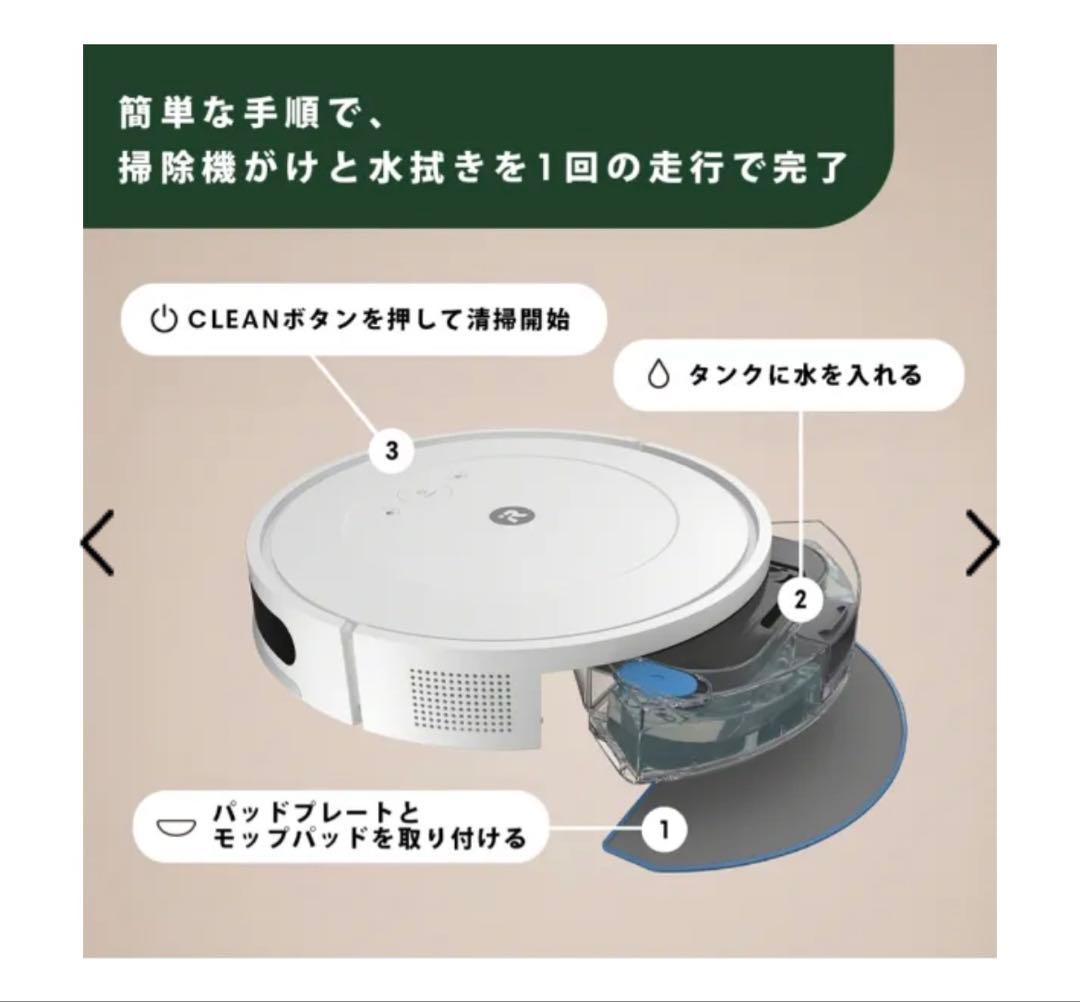 簡単な手順で、
掃除機がけと水拭きを1回の走行で完了

CLEANボタンを押して清掃開始

タンクに水を入れる

3

2

パッドプレートと
モップパッドを取り付ける

1