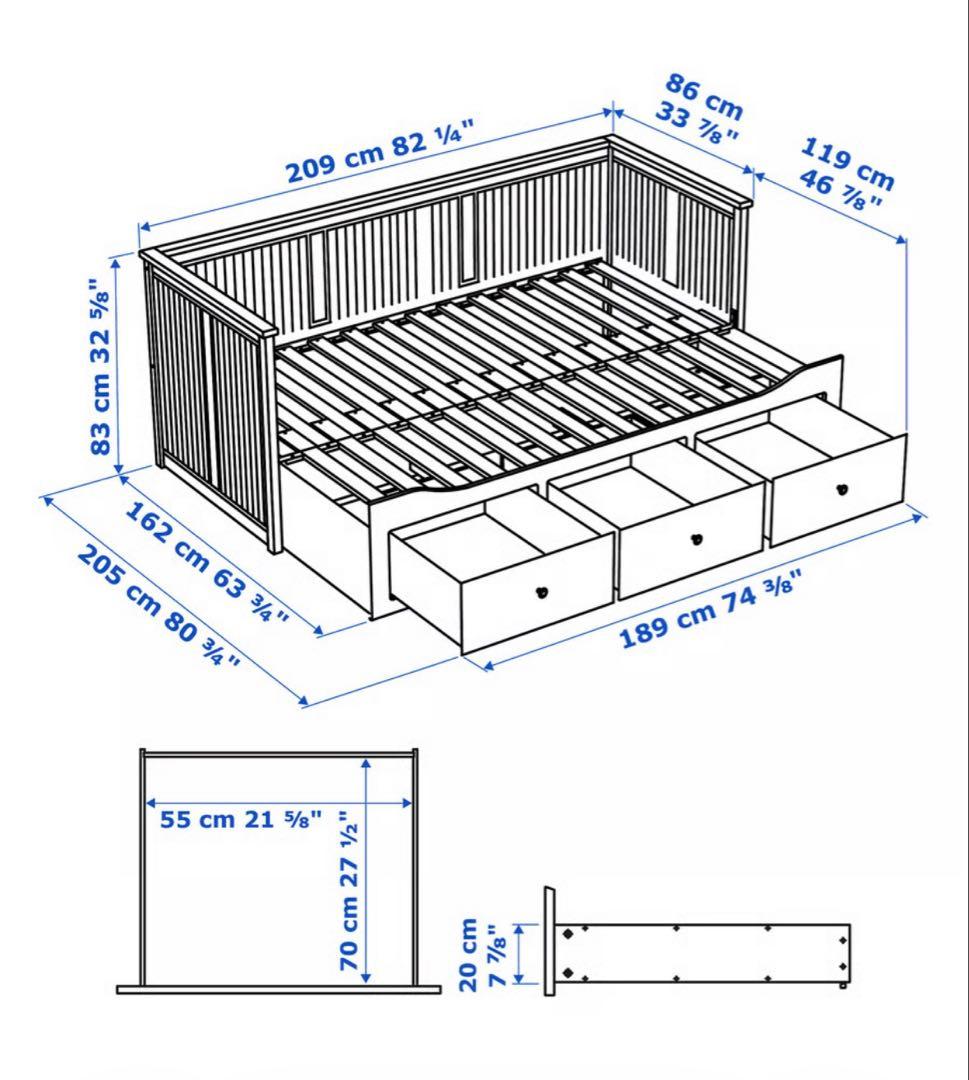 209 cm 82 ¼"

86 cm 33 ⅞"

119 cm 46 ⅞"

83 cm 32 ⅝"

162 cm 63 ¾"

205 cm 80 ¾"

189 cm 74 ⅜"

55 cm 21 ⅝"

70 cm 27 ½"

20 cm 7 ⅞"