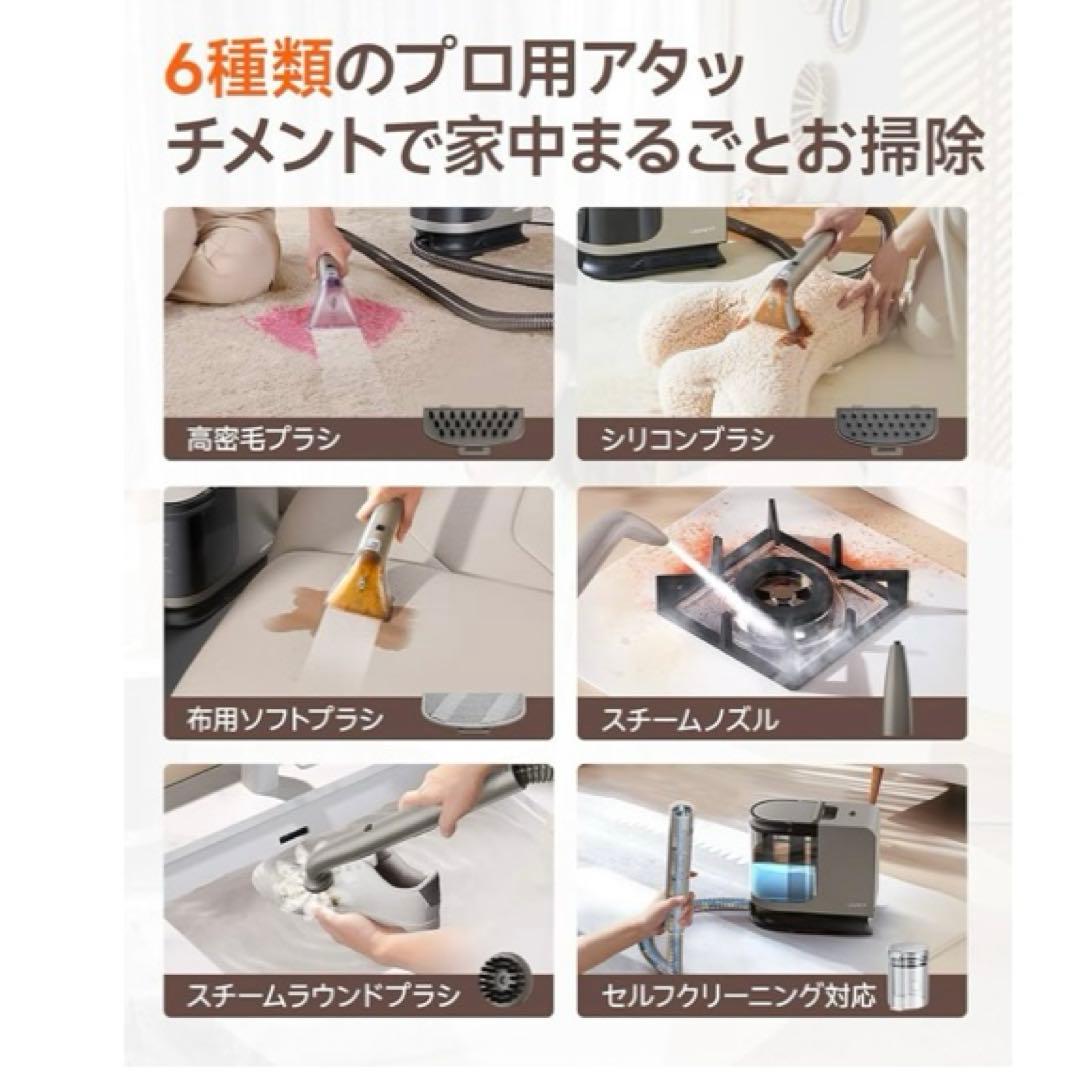 6種類のプロ用アタッチメントで家中まるごとお掃除

高密毛ブラシ

シリコンブラシ

布用ソフトブラシ

スチームノズル

スチームラウンドブラシ

セルフクリーニング対応