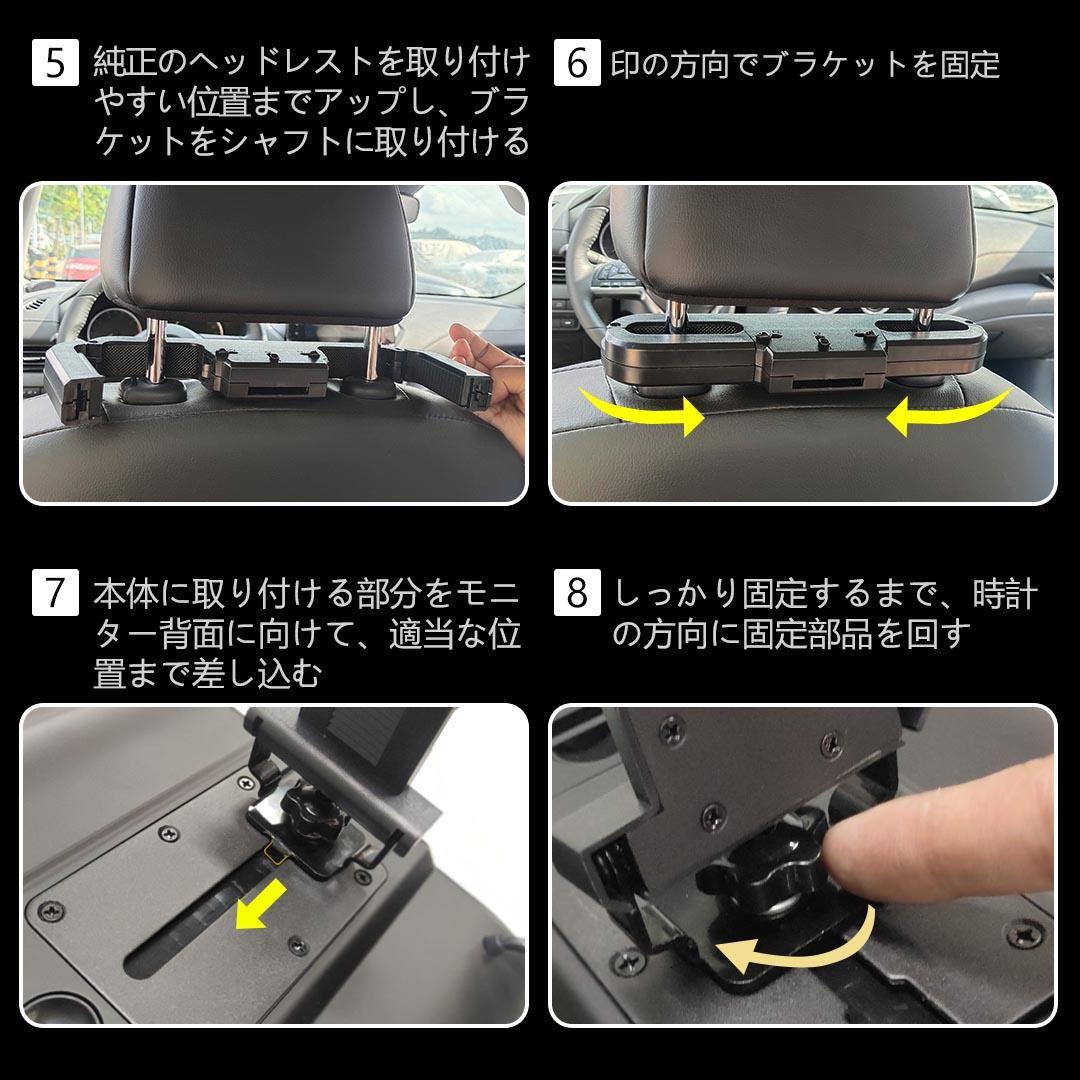 5 純正のヘッドレストを取り付けやすい位置までアップし、ブラケットをシャフトに取り付ける

6 印の方向でブラケットを固定

7 本体に取り付ける部分をモニター背面に向けて、適当な位置まで差し込む

8 しっかり固定するまで、時計の方向に固定部品を回す