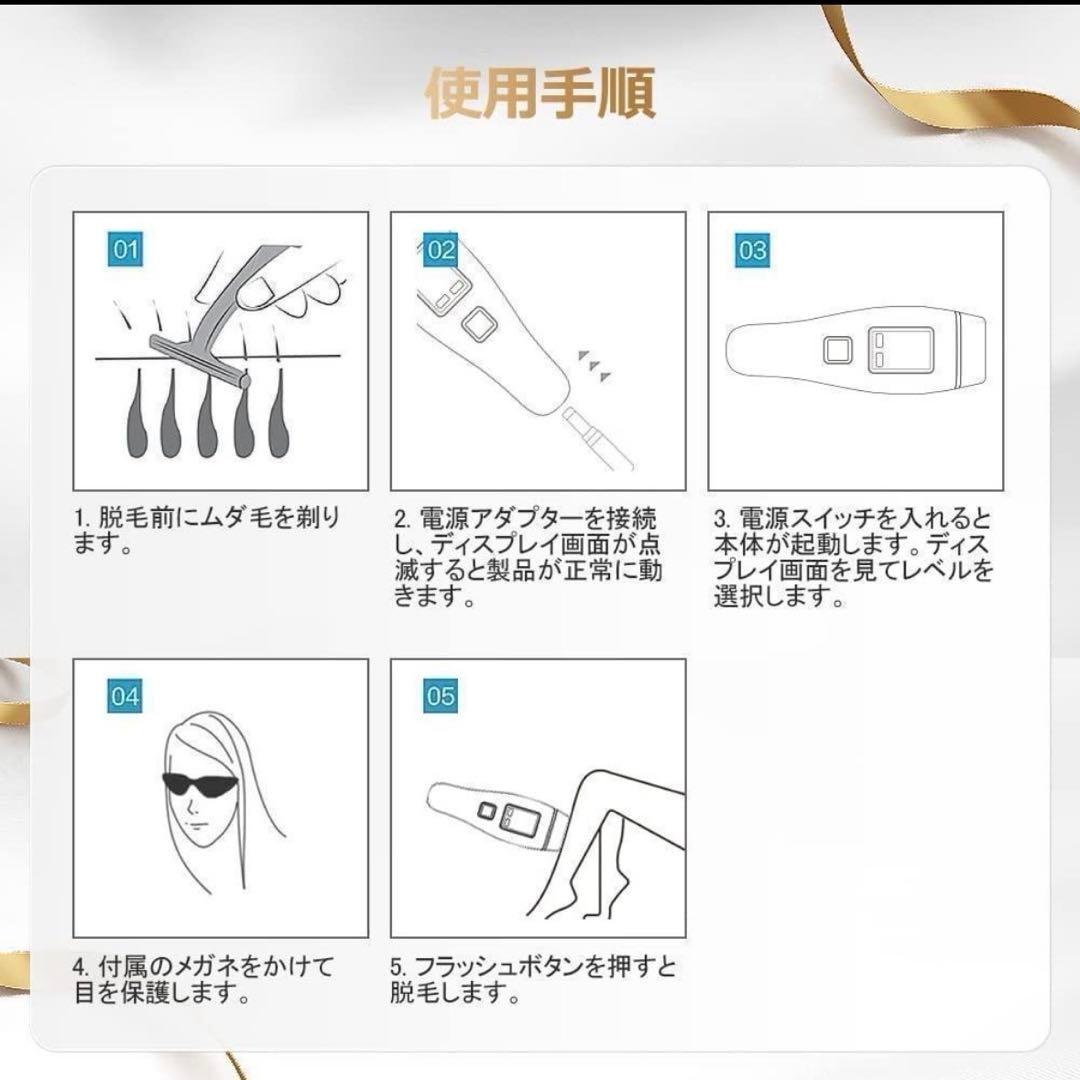 使用手順

01

1. 脱毛前にムダ毛を剃ります。

02

2. 電源アダプターを接続し、ディスプレイ画面が点滅すると製品が正常に動きます。

03

3. 電源スイッチを入れると本体が起動します。ディスプレイ画面を見てレベルを選択します。

04

4. 付属のメガネをかけて目を保護します。

05

5. フラッシュボタンを押すと脱毛します。