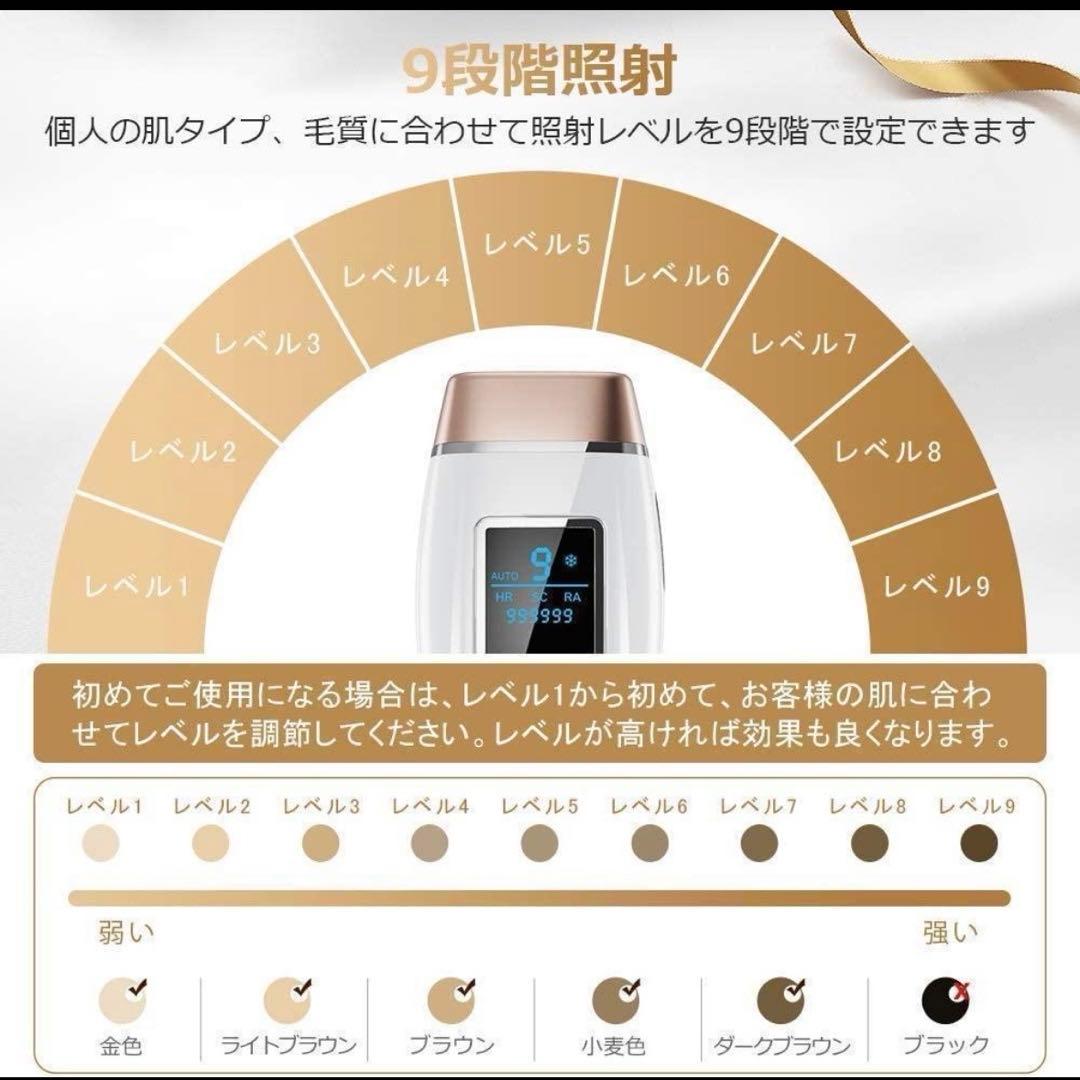 9段階照射

個人の肌タイプ、毛質に合わせて照射レベルを9段階で設定できます

レベル1
レベル2
レベル3
レベル4
レベル5
レベル6
レベル7
レベル8
レベル9

9
AUTO
HR SC RA
999999

初めてご使用になる場合は、レベル1から初めて、お客様の肌に合わせてレベルを調節してください。レベルが高ければ効果も良くなります。

レベル1 レベル2 レベル3 レベル4 レベル5 レベル6 レベル7 レベル8 レベル9

弱い
強い

金色
ライトブラウン
ブラウン
小麦色
ダークブラウン
ブラック