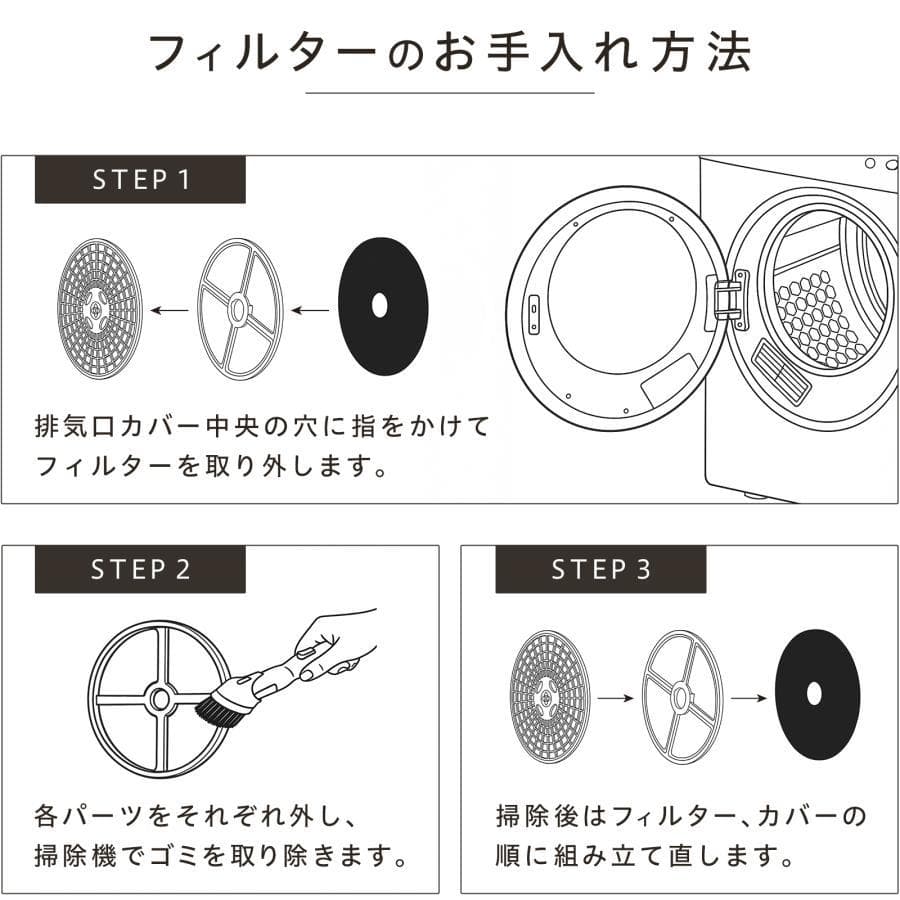 フィルターのお手入れ方法

STEP 1

排気口カバー中央の穴に指をかけてフィルターを取り外します。

STEP 2

各パーツをそれぞれ外し、掃除機でゴミを取り除きます。

STEP 3

掃除後はフィルター、カバーの順に組み立て直します。