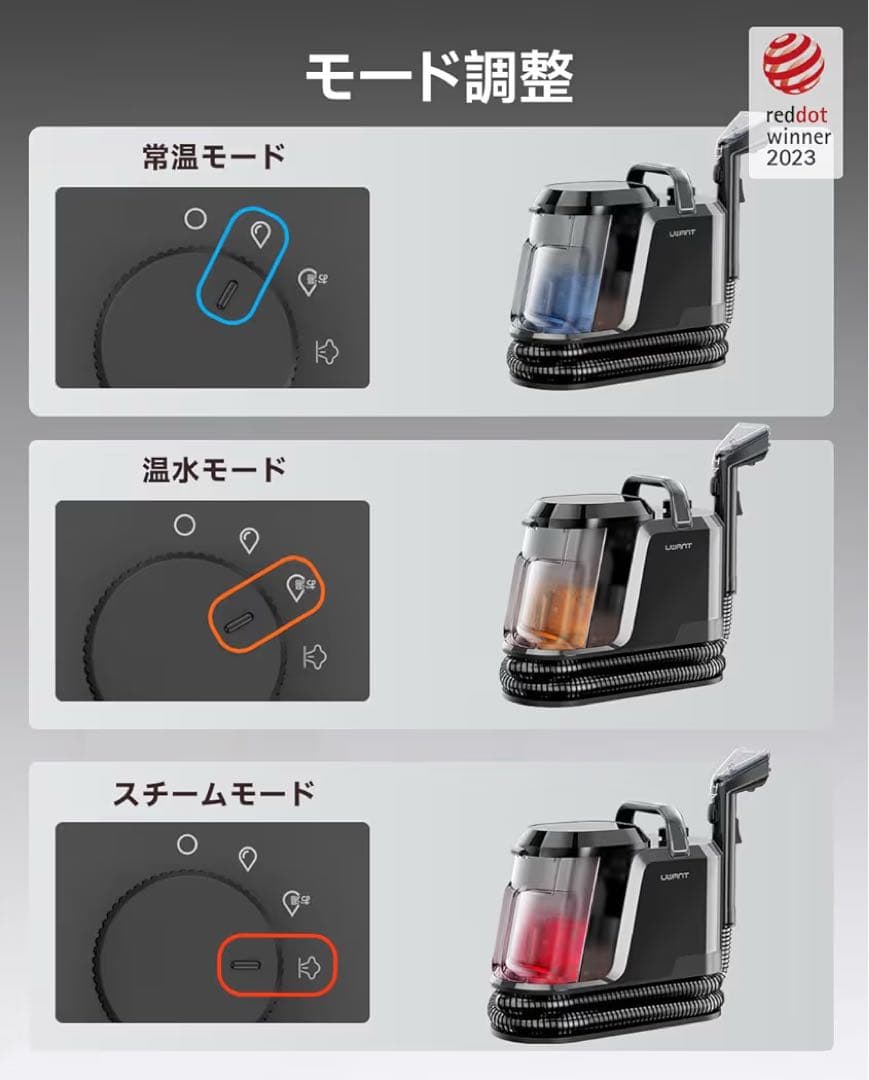 モード調整

reddot
winner
2023

常温モード

UWANT

温水モード

UWANT

スチームモード

UWANT