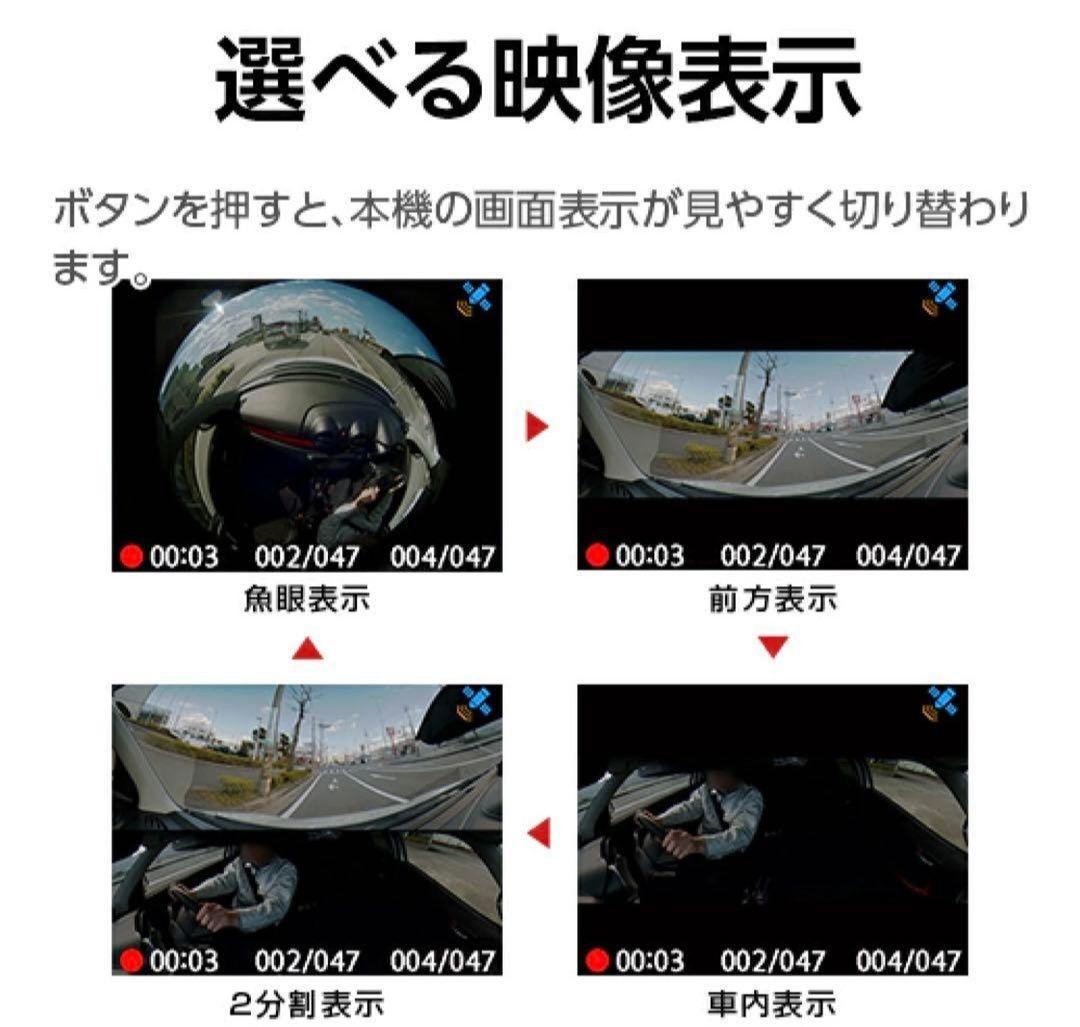 選べる映像表示

ボタンを押すと、本機の画面表示が見やすく切り替わります。

00:03 002/047 004/047
魚眼表示

00:03 002/047 004/047
前方表示

00:03 002/047 004/047
2分割表示

00:03 002/047 004/047
車内表示