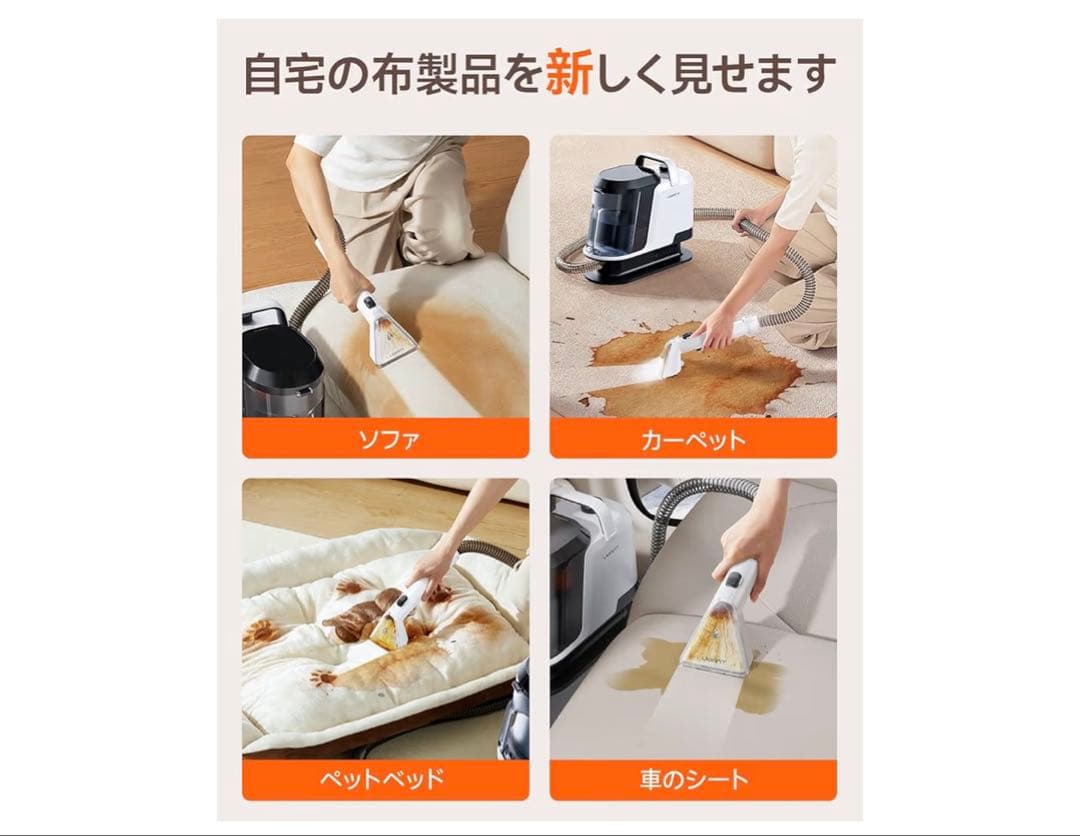 自宅の布製品を新しく見せます

ソファ

カーペット

ペットベッド

車のシート