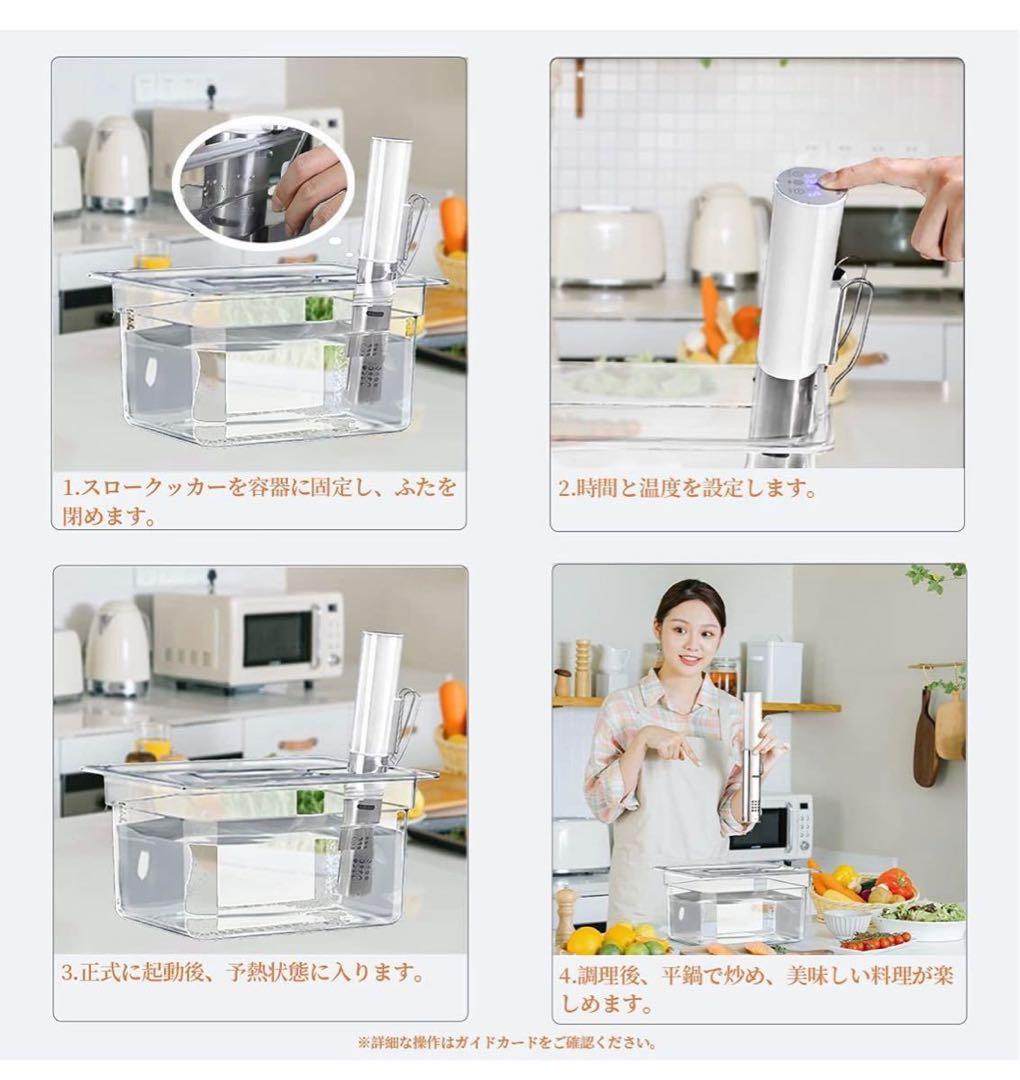 1.スロークッカーを容器に固定し、ふたを閉めます。

2.時間と温度を設定します。

3.正式に起動後、予熱状態に入ります。

4.調理後、平鍋で炒め、美味しい料理が楽しめます。

※詳細な操作はガイドカードをご確認ください。