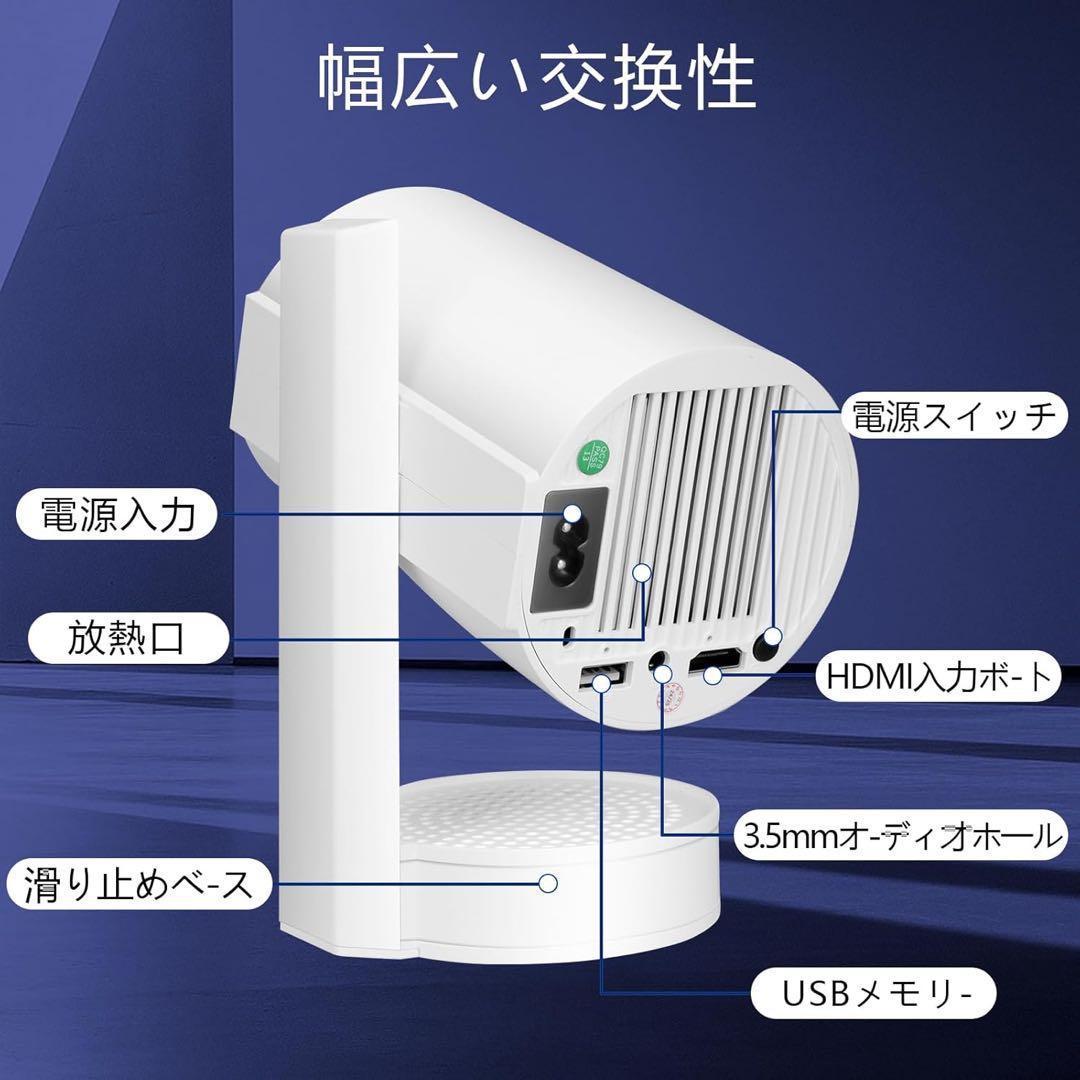 幅広い交換性

電源スイッチ

電源入力

放熱口

HDMI入力ボ-ト

3.5mmオ-ディオホール

滑り止めベ-ス

USBメモリ-