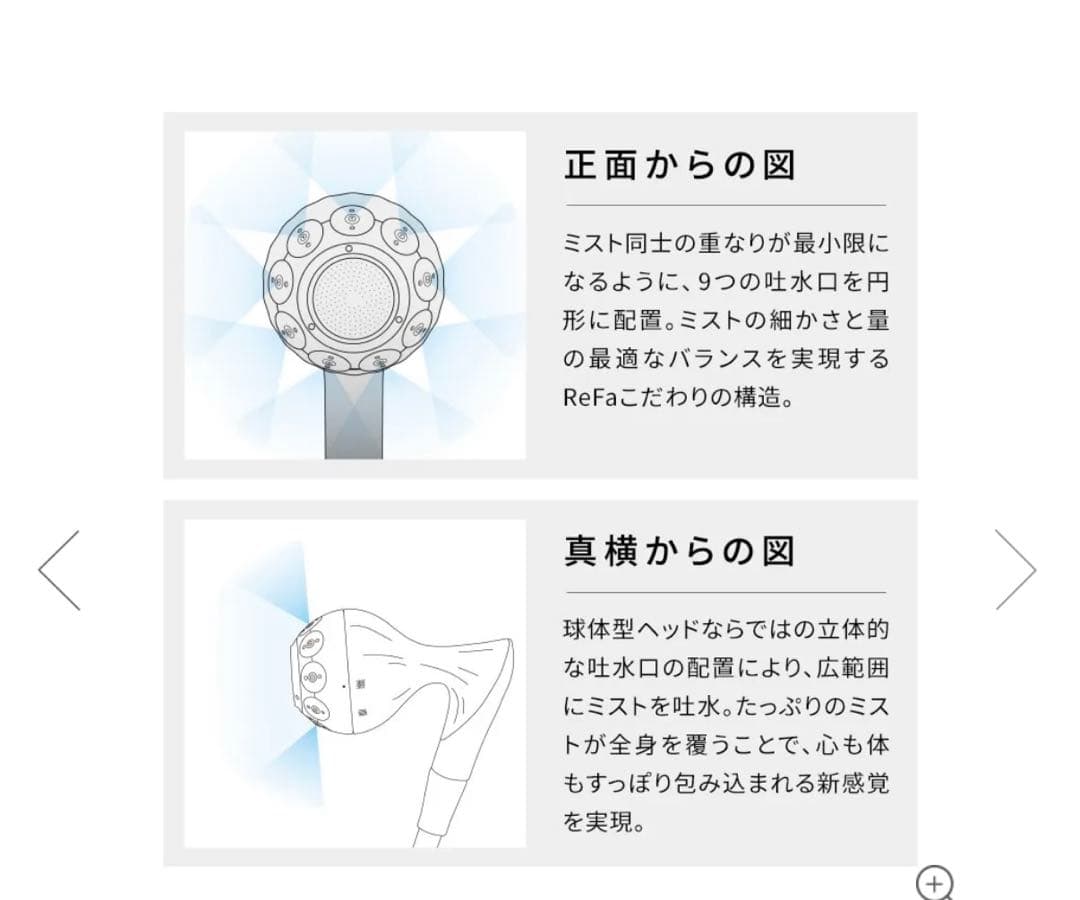 正面からの図

ミスト同士の重なりが最小限になるように、9つの吐水口を円形に配置。ミストの細かさと量の最適なバランスを実現するReFaこだわりの構造。

真横からの図

球体型ヘッドならではの立体的な吐水口の配置により、広範囲にミストを吐水。たっぷりのミストが全身を覆うことで、心も体もすっぽり包み込まれる新感覚を実現。