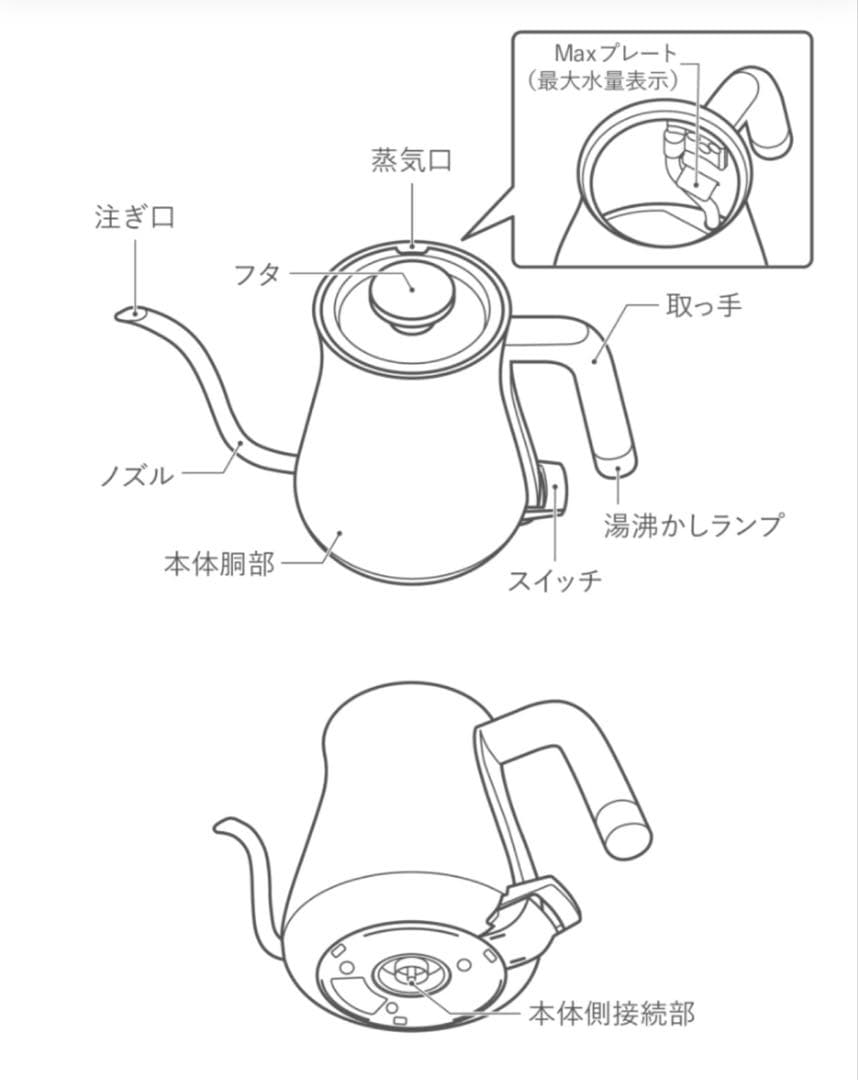 Maxプレート
(最大水量表示)

蒸気口

注ぎ口

フタ

取っ手

ノズル

湯沸かしランプ

本体胴部

スイッチ

本体側接続部