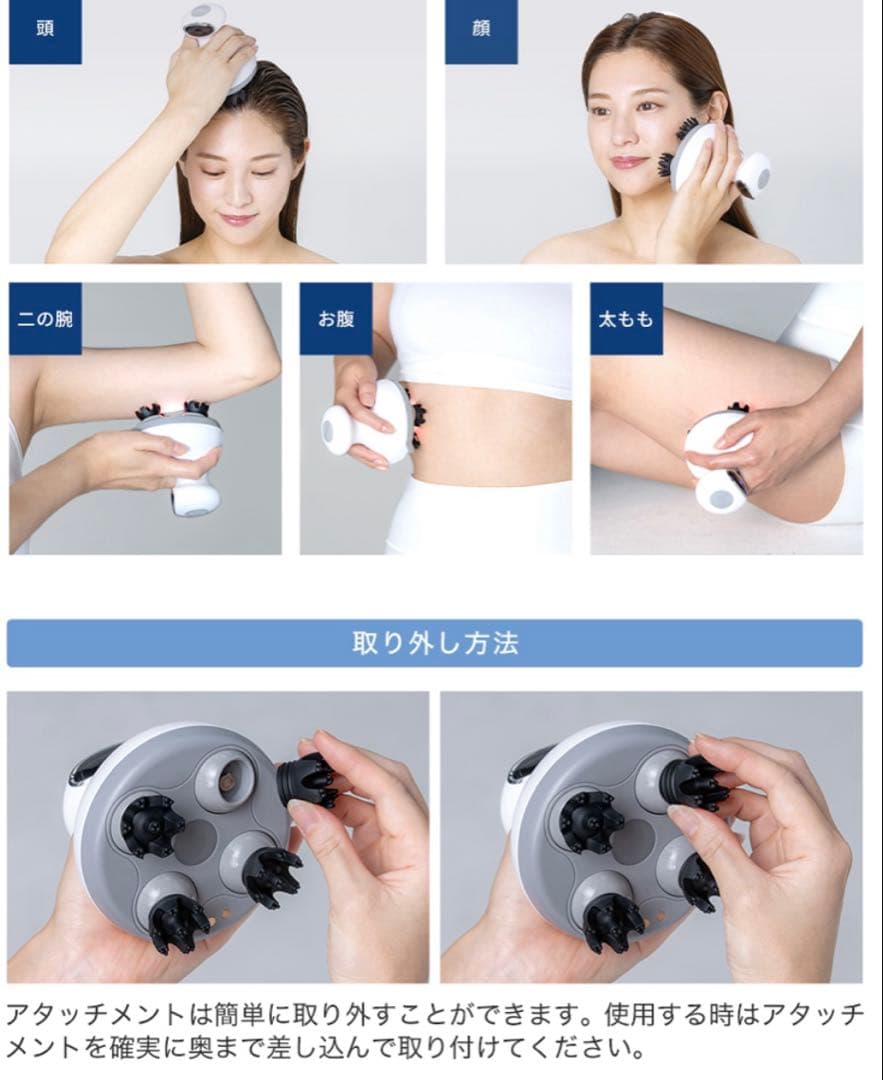 頭

顔

二の腕

お腹

太もも

取り外し方法

アタッチメントは簡単に取り外すことができます。使用する時はアタッチメントを確実に奥まで差し込んで取り付けてください。