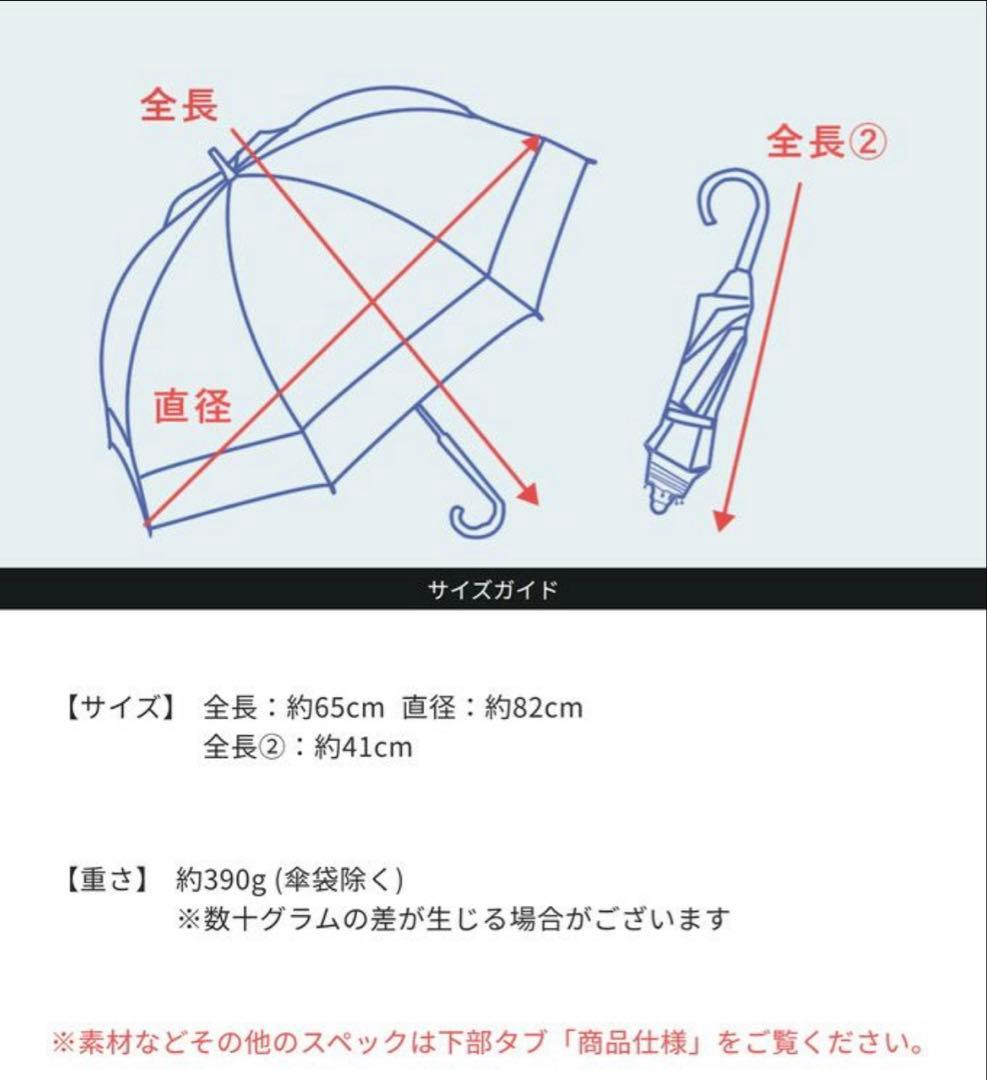 全長

全長②

直径

サイズガイド

【サイズ】 全長：約65cm 直径：約82cm
全長②：約41cm

【重さ】 約390g (傘袋除く)
※数十グラムの差が生じる場合がございます

※素材などその他のスペックは下部タブ「商品仕様」をご覧ください。