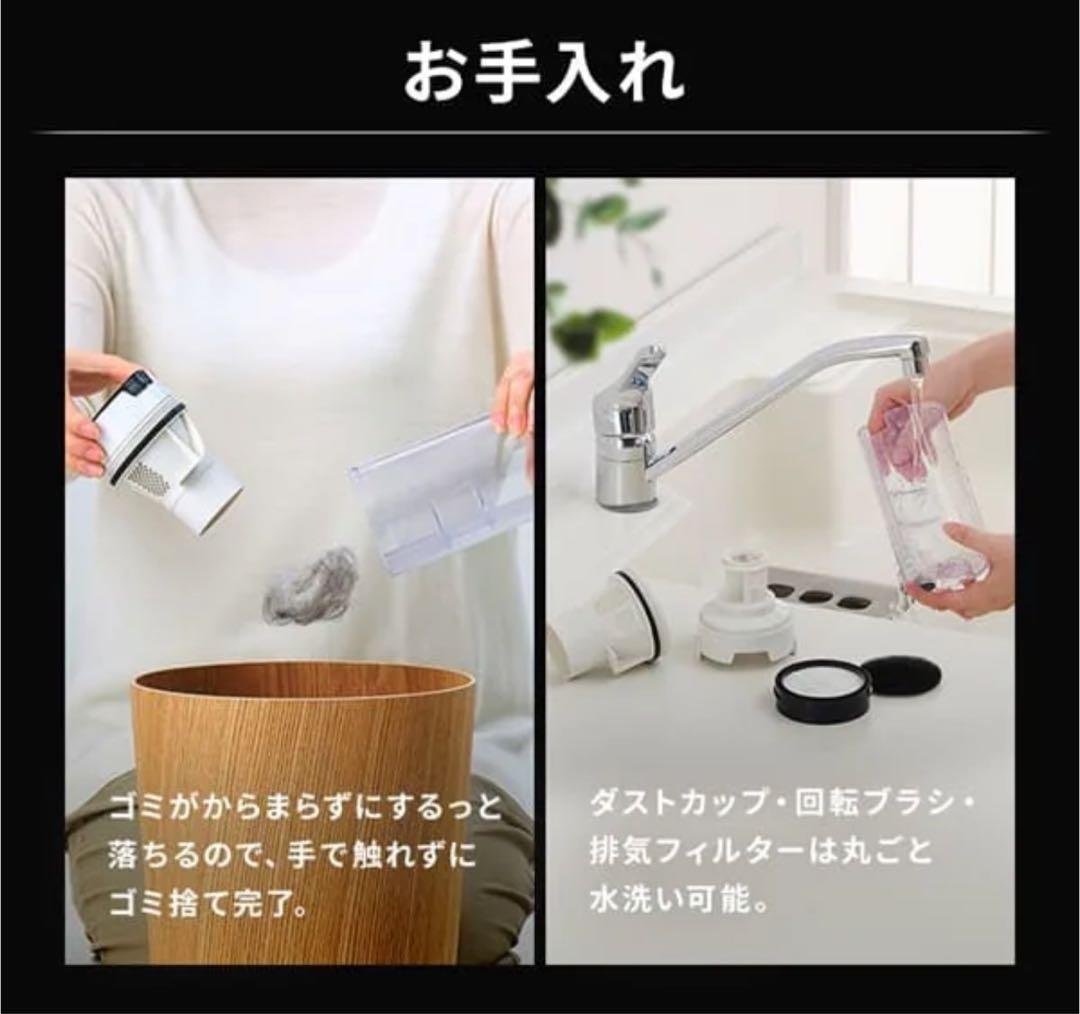 お手入れ

ゴミがからまらずにするっと落ちるので、手で触れずにゴミ捨て完了。

ダストカップ・回転ブラシ・排気フィルターは丸ごと水洗い可能。