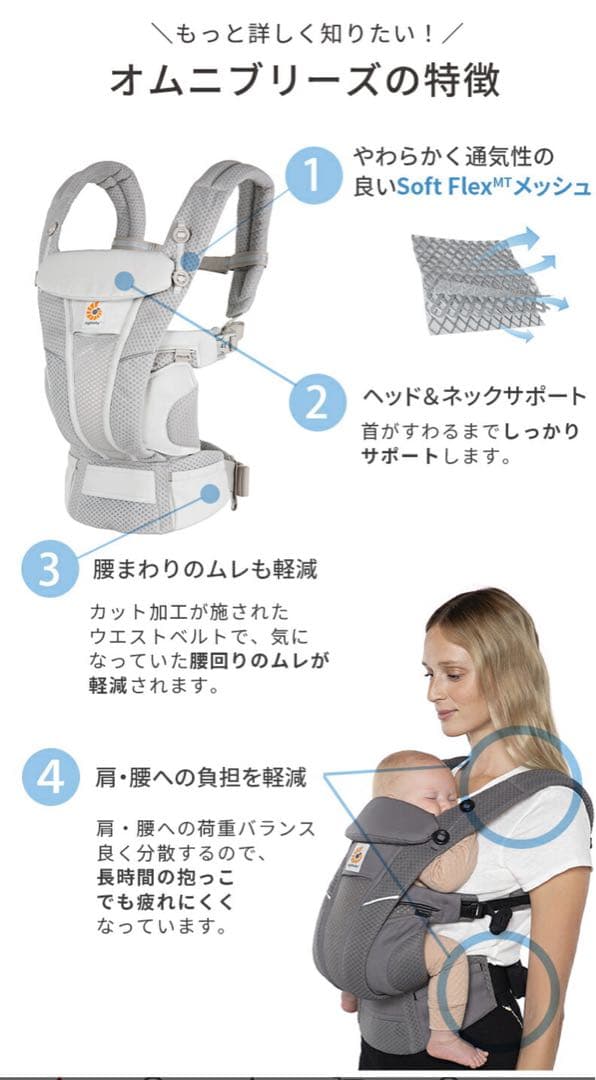 ＼もっと詳しく知りたい！／

オムニブリーズの特徴

1 やわらかく通気性の良いSoft Flex$^{MT}$メッシュ

2 ヘッド＆ネックサポート

首がすわるまでしっかりサポートします。

3 腰まわりのムレも軽減

カット加工が施されたウエストベルトで、気になっていた腰回りのムレが軽減されます。

4 肩・腰への負担を軽減

肩・腰への荷重バランス良く分散するので、長時間の抱っこでも疲れにくくなっています。