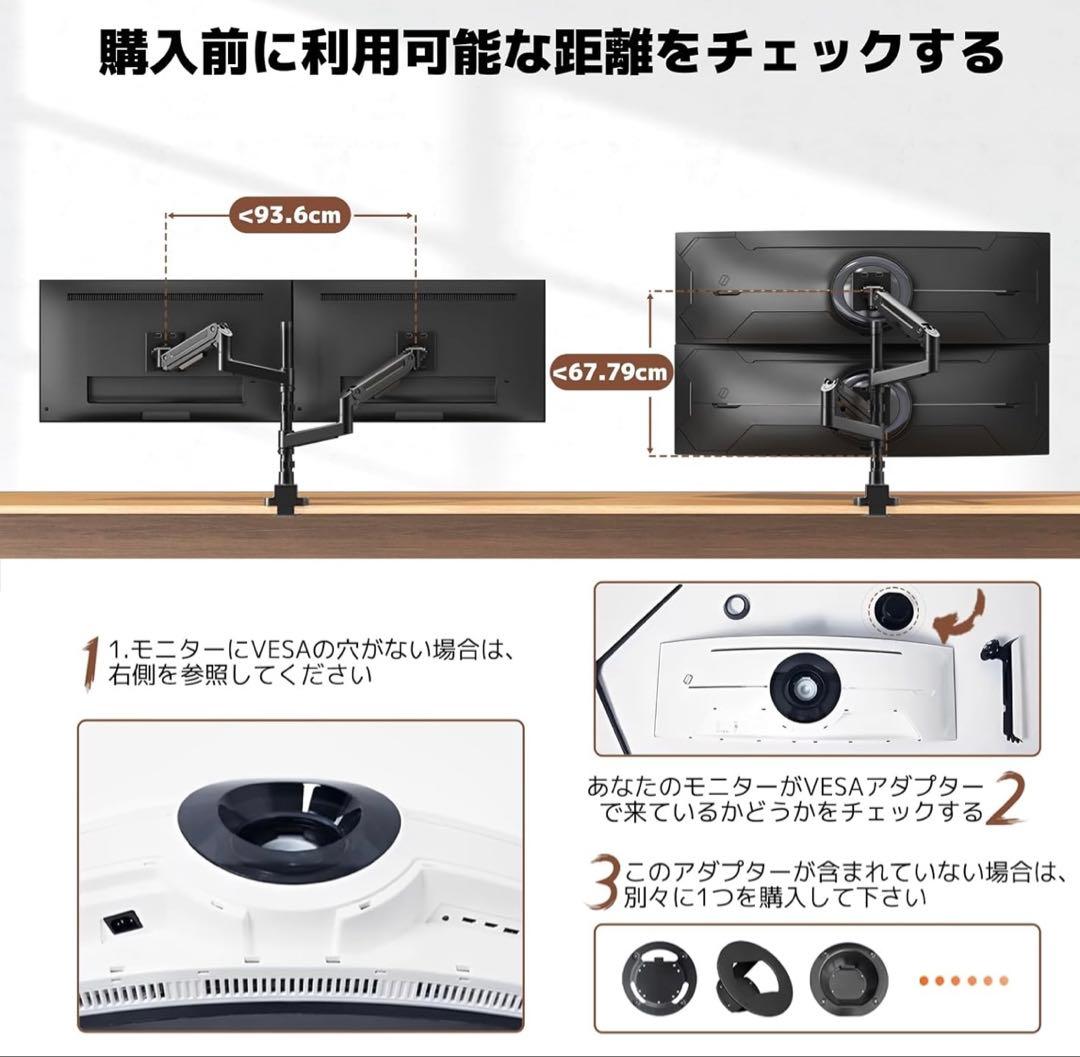 購入前に利用可能な距離をチェックする

<93.6cm

<67.79cm

1 1.モニターにVESAの穴がない場合は、右側を参照してください

あなたのモニターがVESAアダプターで来ているかどうかをチェックする 2

3 このアダプターが含まれていない場合は、別々に1つを購入して下さい