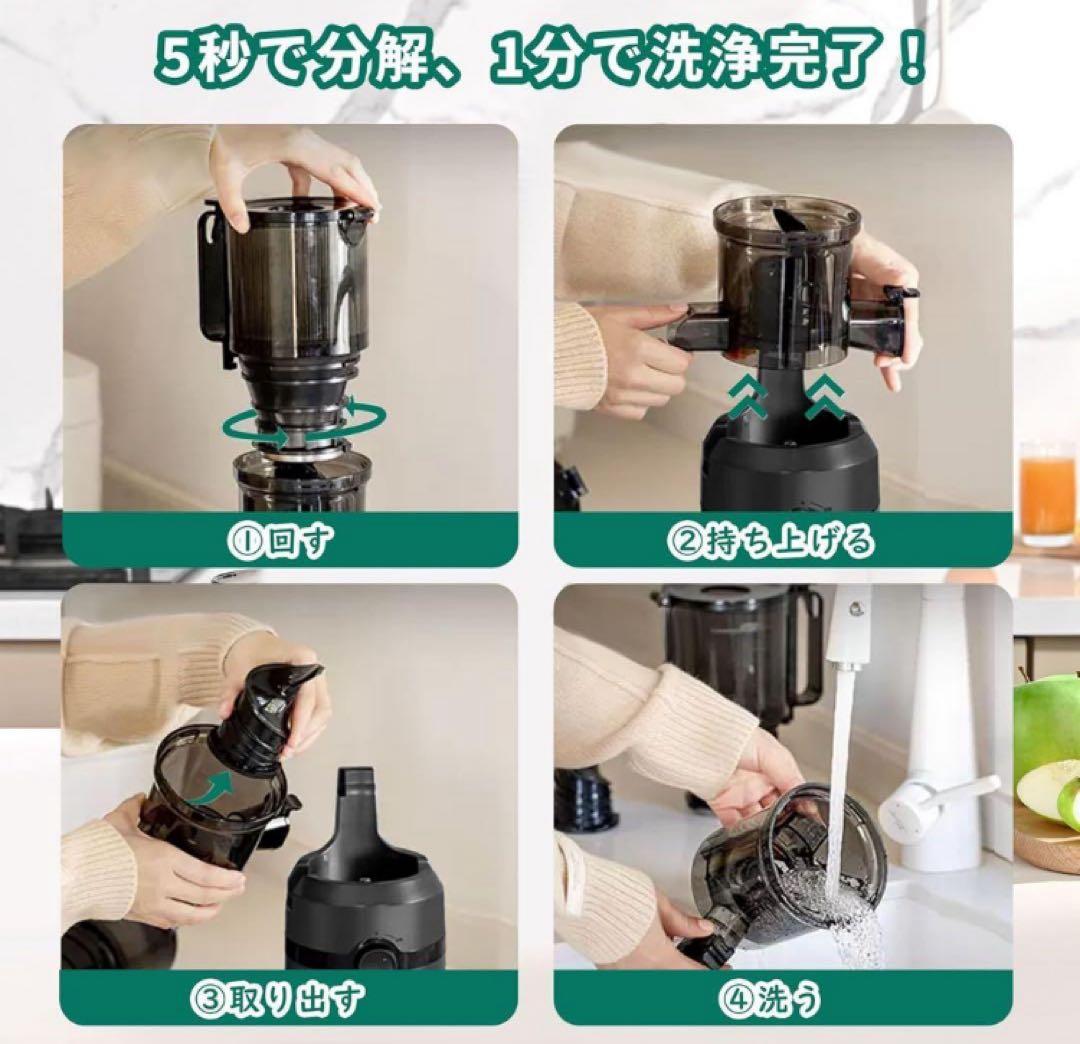 5秒で分解、1分で洗浄完了！

①回す

②持ち上げる

③取り出す

④洗う