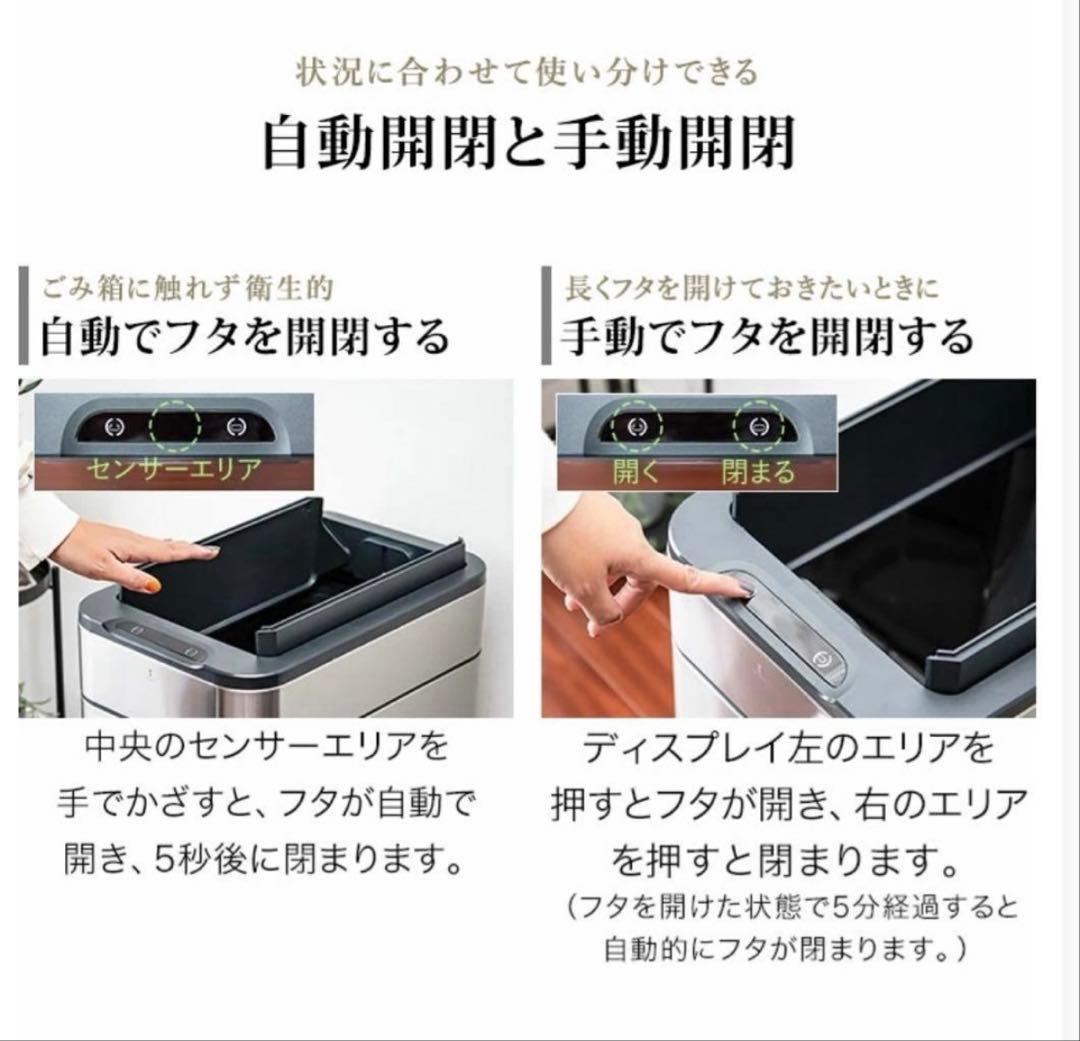 状況に合わせて使い分けできる
自動開閉と手動開閉

ごみ箱に触れず衛生的
自動でフタを開閉する

センサーエリア

中央のセンサーエリアを手でかざすと、フタが自動で開き、5秒後に閉まります。

長くフタを開けておきたいときに
手動でフタを開閉する

開く　閉まる

ディスプレイ左のエリアを押すとフタが開き、右のエリアを押すと閉まります。
（フタを開けた状態で5分経過すると自動的にフタが閉まります。）