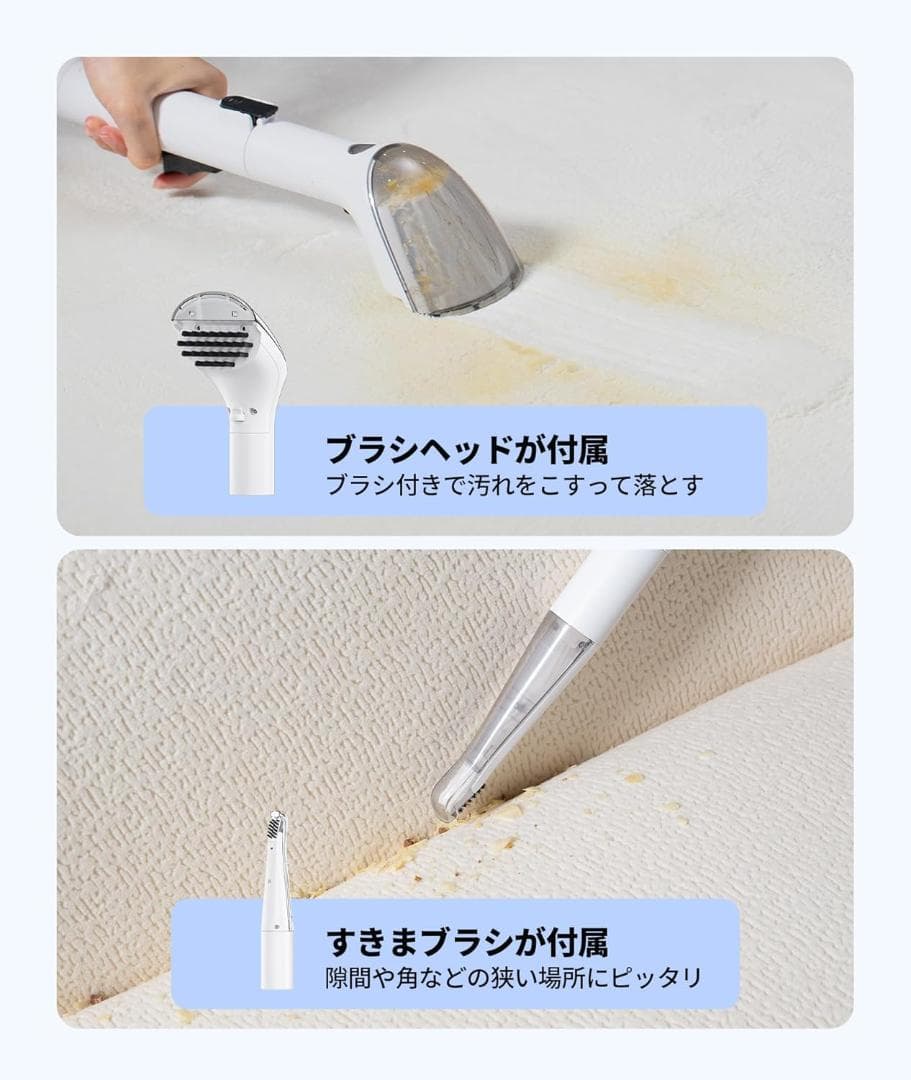 ブラシヘッドが付属
ブラシ付きで汚れをこすって落とす

すきまブラシが付属
隙間や角などの狭い場所にピッタリ