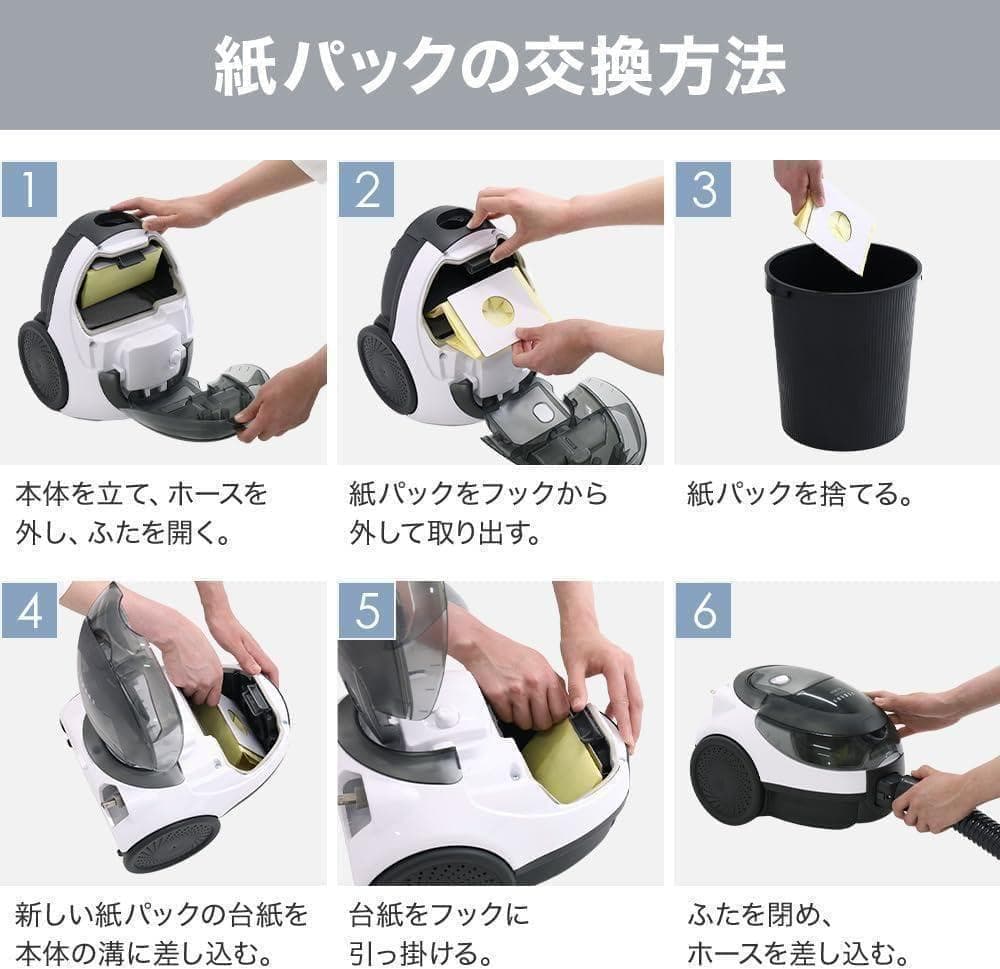 紙パックの交換方法

1

本体を立て、ホースを外し、ふたを開く。

2

紙パックをフックから外して取り出す。

3

紙パックを捨てる。

4

新しい紙パックの台紙を本体の溝に差し込む。

5

台紙をフックに引っ掛ける。

6

ふたを閉め、ホースを差し込む。