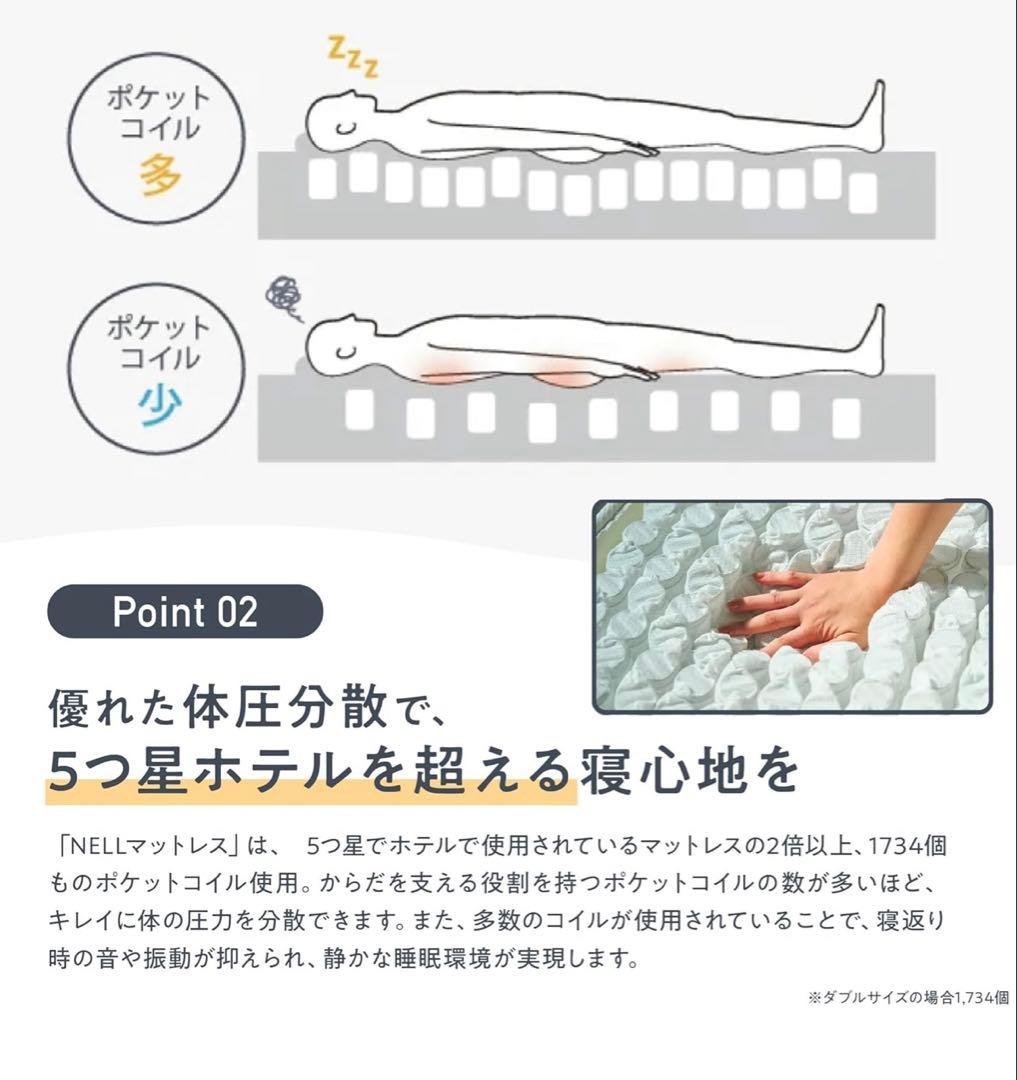 ポケットコイル
多

Zzz

ポケットコイル
少

Point 02

優れた体圧分散で、
5つ星ホテルを超える寝心地を

「NELLマットレス」は、 5つ星でホテルで使用されているマットレスの2倍以上、1734個ものポケットコイル使用。からだを支える役割を持つポケットコイルの数が多いほど、キレイに体の圧力を分散できます。また、多数のコイルが使用されていることで、寝返り時の音や振動が抑えられ、静かな睡眠環境が実現します。

※ダブルサイズの場合1,734個