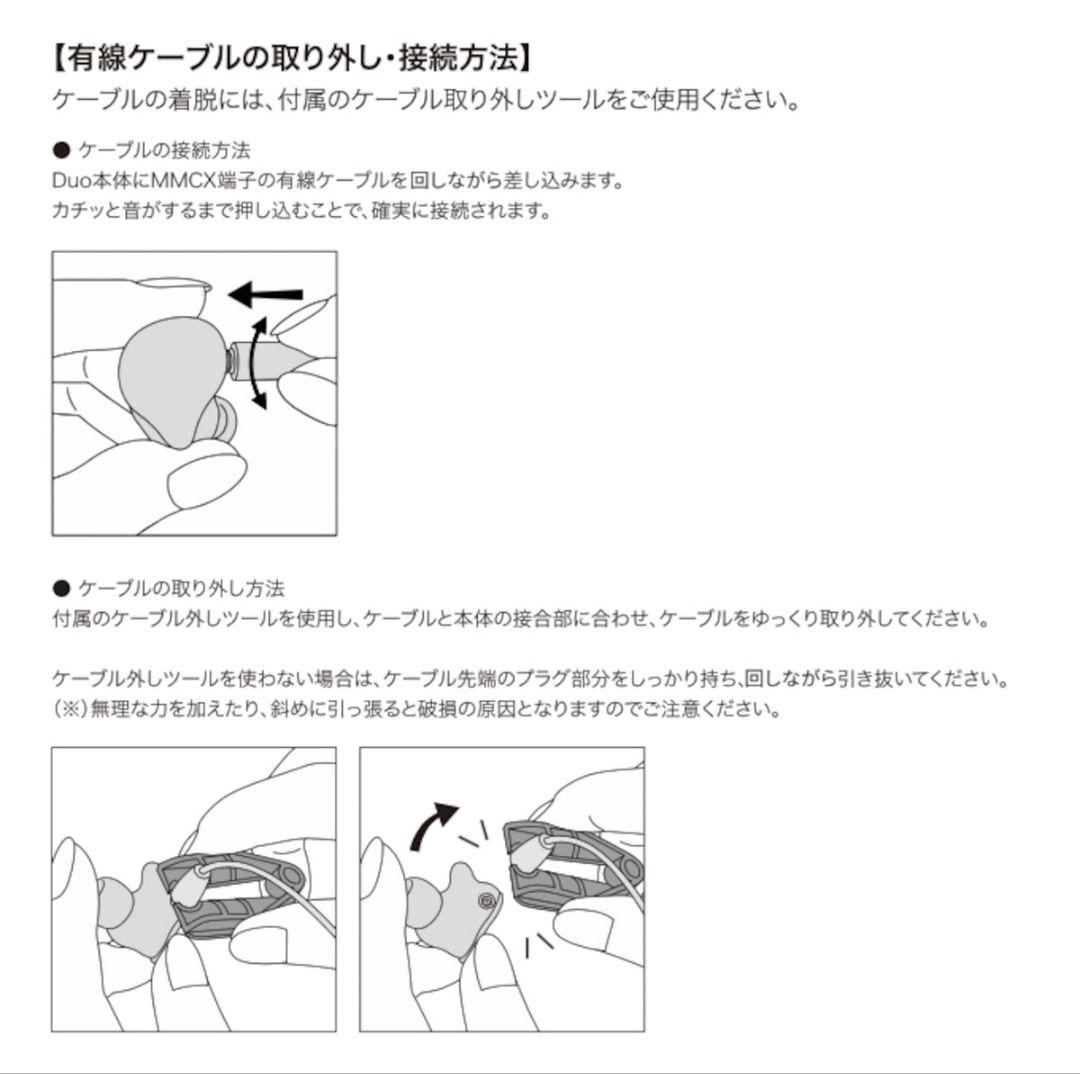 【有線ケーブルの取り外し・接続方法】
ケーブルの着脱には、付属のケーブル取り外しツールをご使用ください。

● ケーブルの接続方法
Duo本体にMMCX端子の有線ケーブルを回しながら差し込みます。
カチッと音がするまで押し込むことで、確実に接続されます。

● ケーブルの取り外し方法
付属のケーブル外しツールを使用し、ケーブルと本体の接合部に合わせ、ケーブルをゆっくり取り外してください。

ケーブル外しツールを使わない場合は、ケーブル先端のプラグ部分をしっかり持ち、回しながら引き抜いてください。
(※)無理な力を加えたり、斜めに引っ張ると破損の原因となりますのでご注意ください。