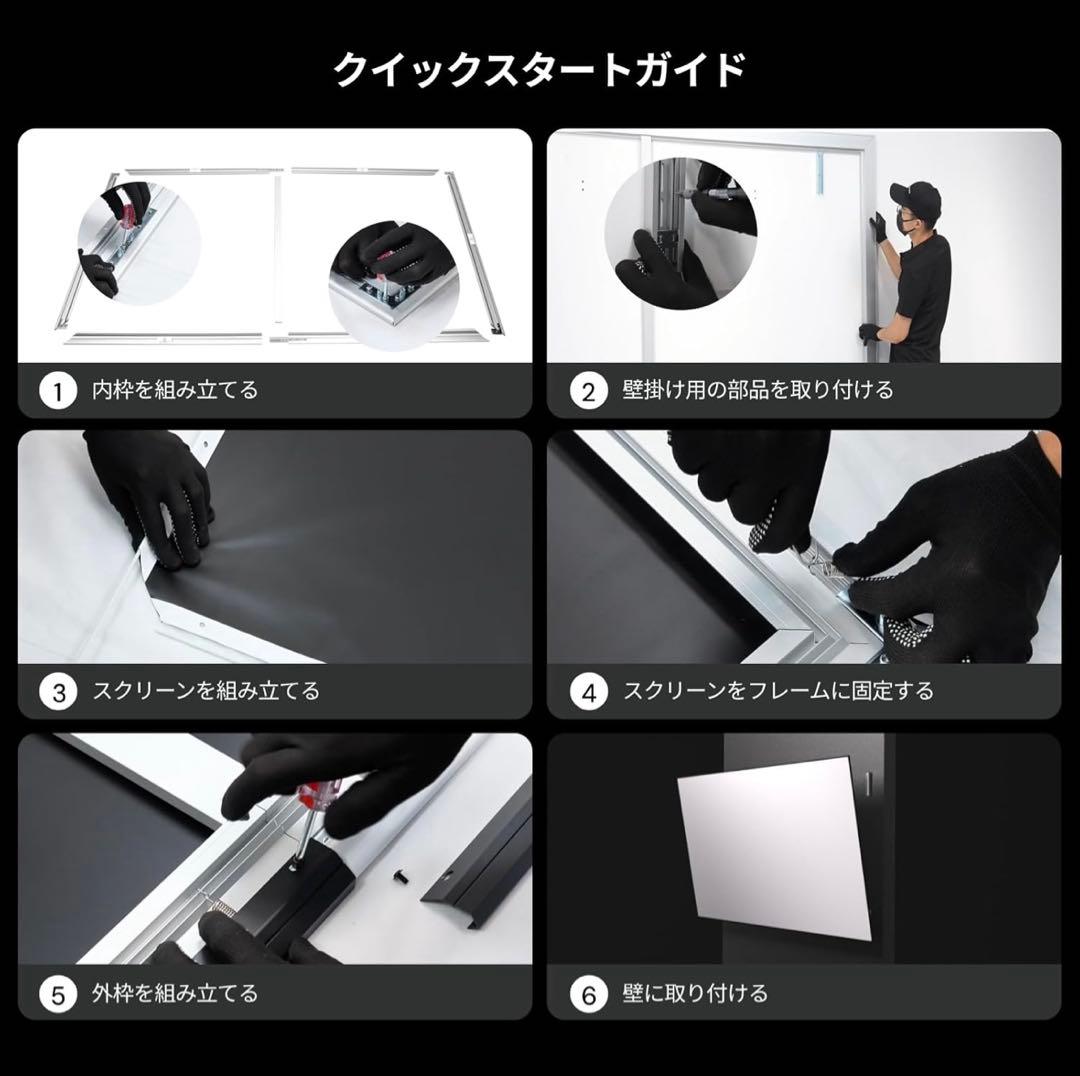 クイックスタートガイド

1 内枠を組み立てる

2 壁掛け用の部品を取り付ける

3 スクリーンを組み立てる

4 スクリーンをフレームに固定する

5 外枠を組み立てる

6 壁に取り付ける