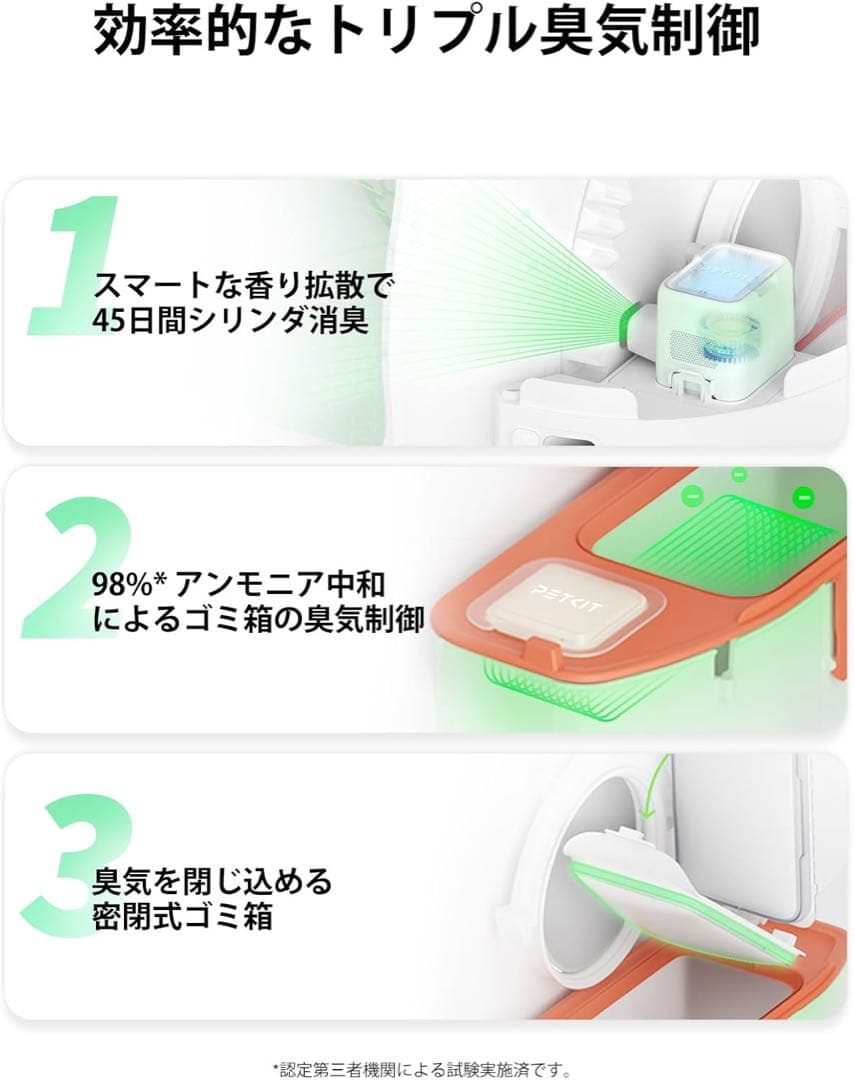 効率的なトリプル臭気制御

1
スマートな香り拡散で
45日間シリンダ消臭

PETKIT

2
98%* アンモニア中和
によるゴミ箱の臭気制御

PETKIT

3
臭気を閉じ込める
密閉式ゴミ箱

*認定第三者機関による試験実施済です。