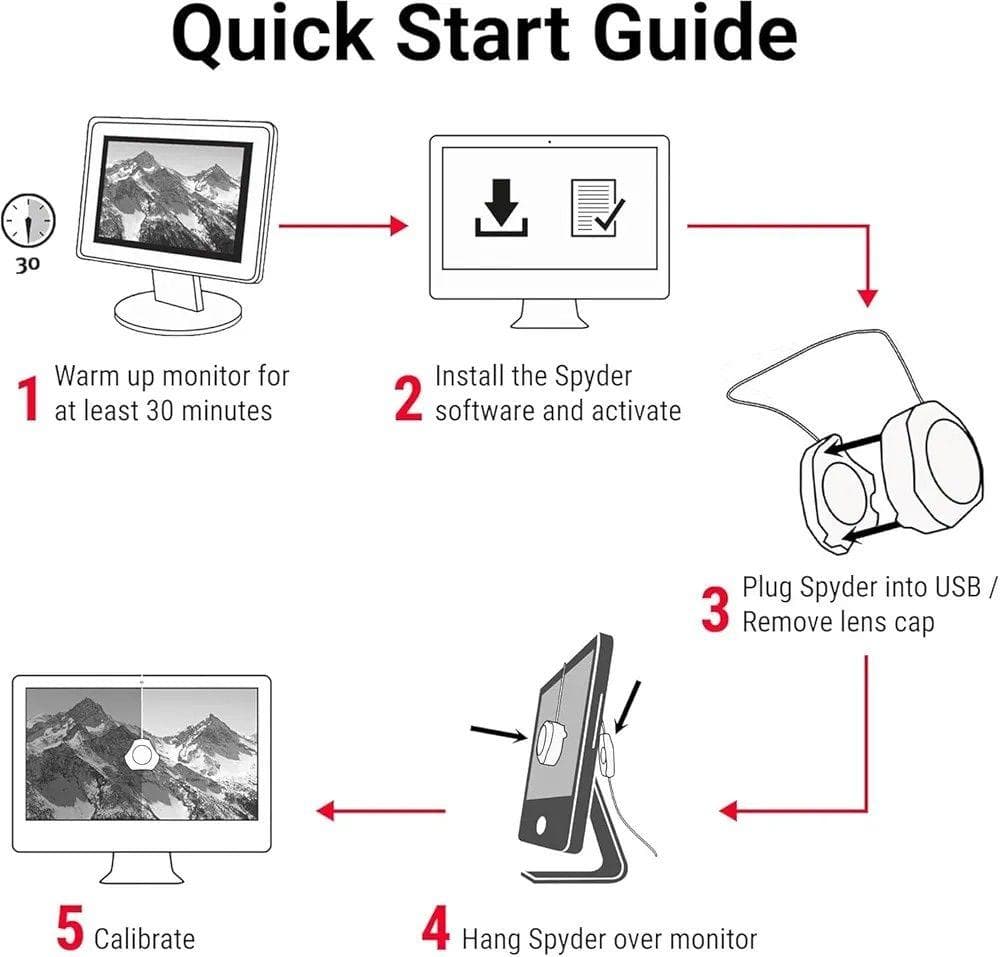 Quick Start Guide

30

1 Warm up monitor for at least 30 minutes

2 Install the Spyder software and activate

3 Plug Spyder into USB / Remove lens cap

4 Hang Spyder over monitor

5 Calibrate