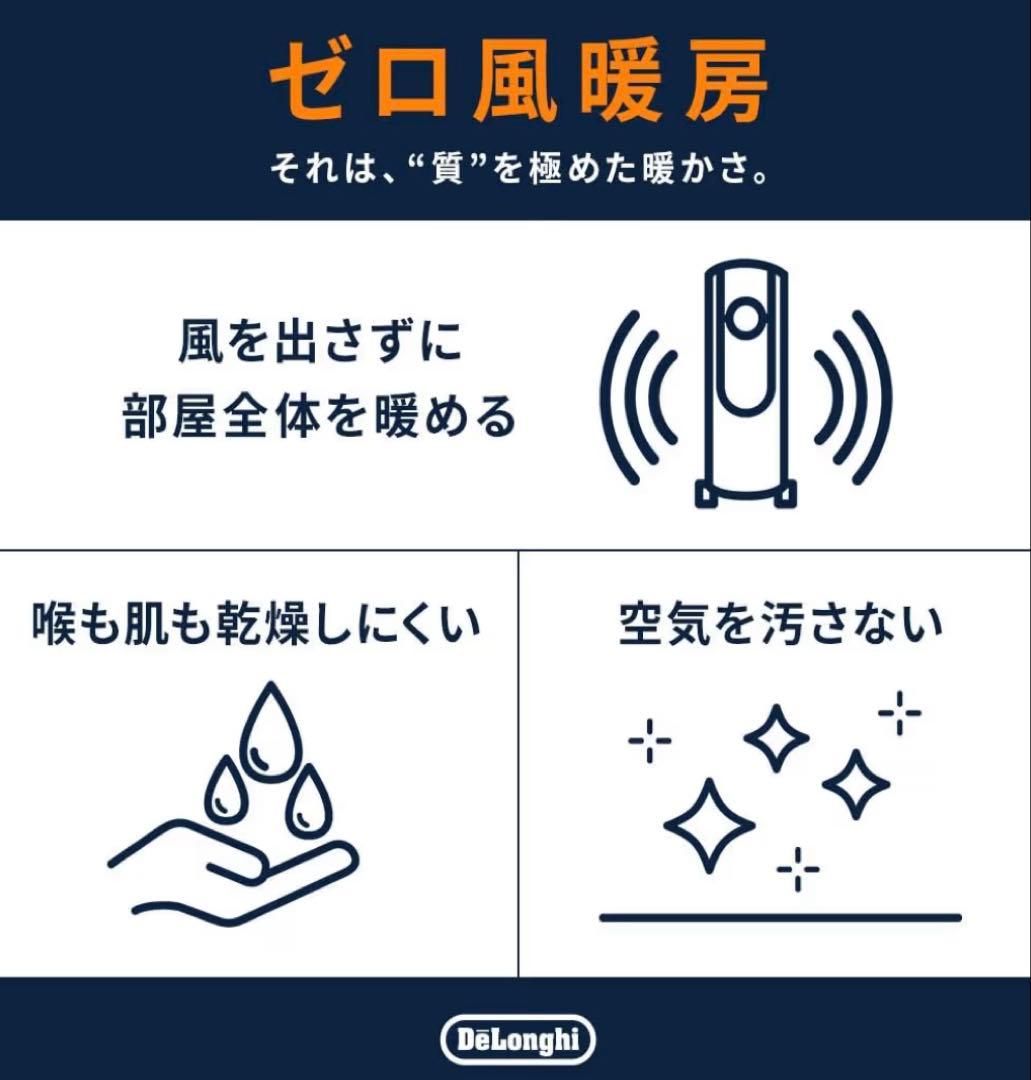 ゼロ風暖房

それは、“質”を極めた暖かさ。

風を出さずに
部屋全体を暖める

喉も肌も乾燥しにくい

空気を汚さない

DēLonghi