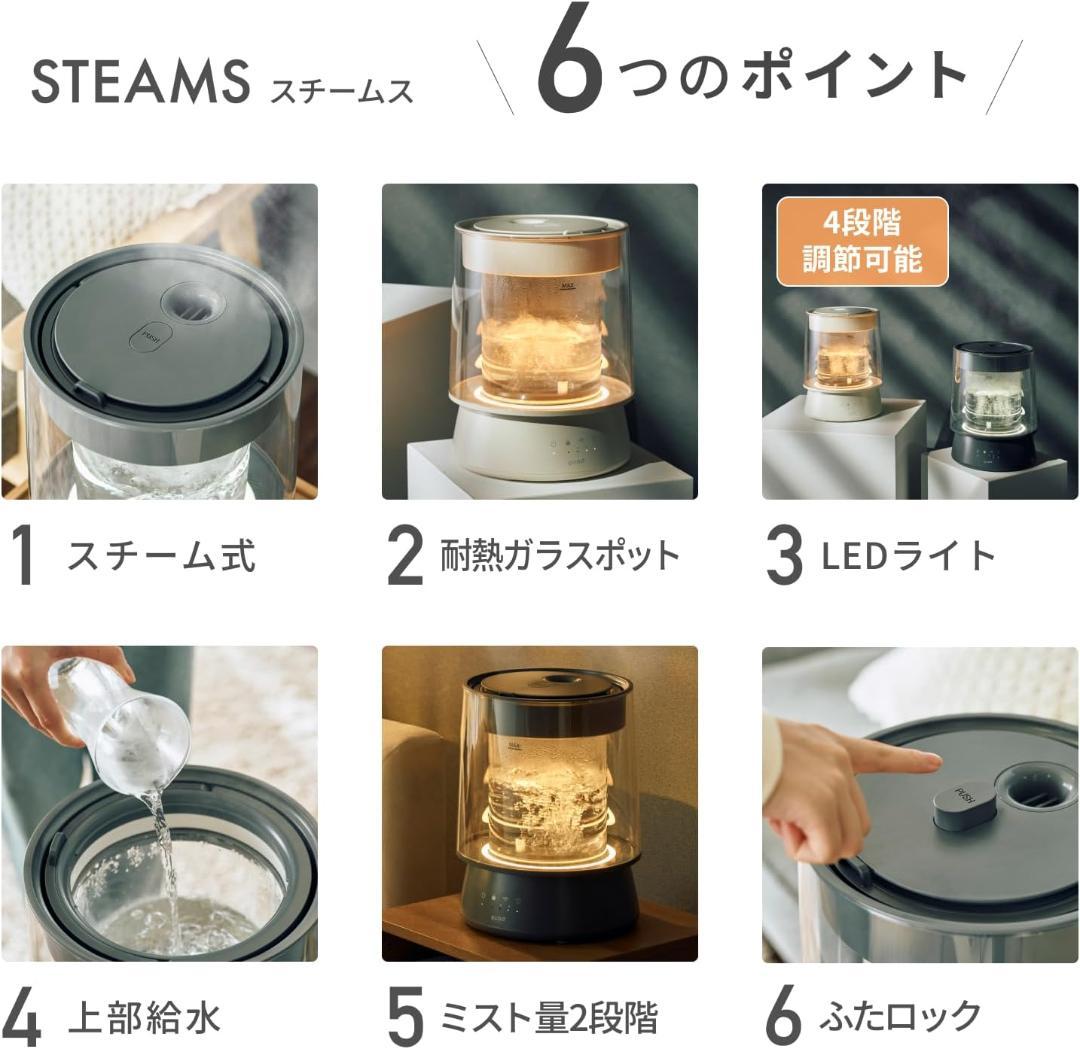 STEAMS スチームス

6つのポイント

PUSH

MAX

4段階
調節可能

1 スチーム式

2 耐熱ガラスポット

3 LEDライト

MAX

PUSH

4 上部給水

5 ミスト量2段階

6 ふたロック