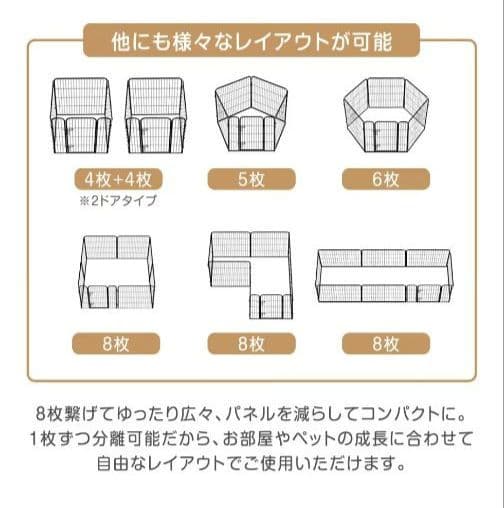 他にも様々なレイアウトが可能

4枚+4枚
※2ドアタイプ

5枚

6枚

8枚

8枚

8枚

8枚繋げてゆったり広々、パネルを減らしてコンパクトに。1枚ずつ分離可能だから、お部屋やペットの成長に合わせて自由なレイアウトでご使用いただけます。