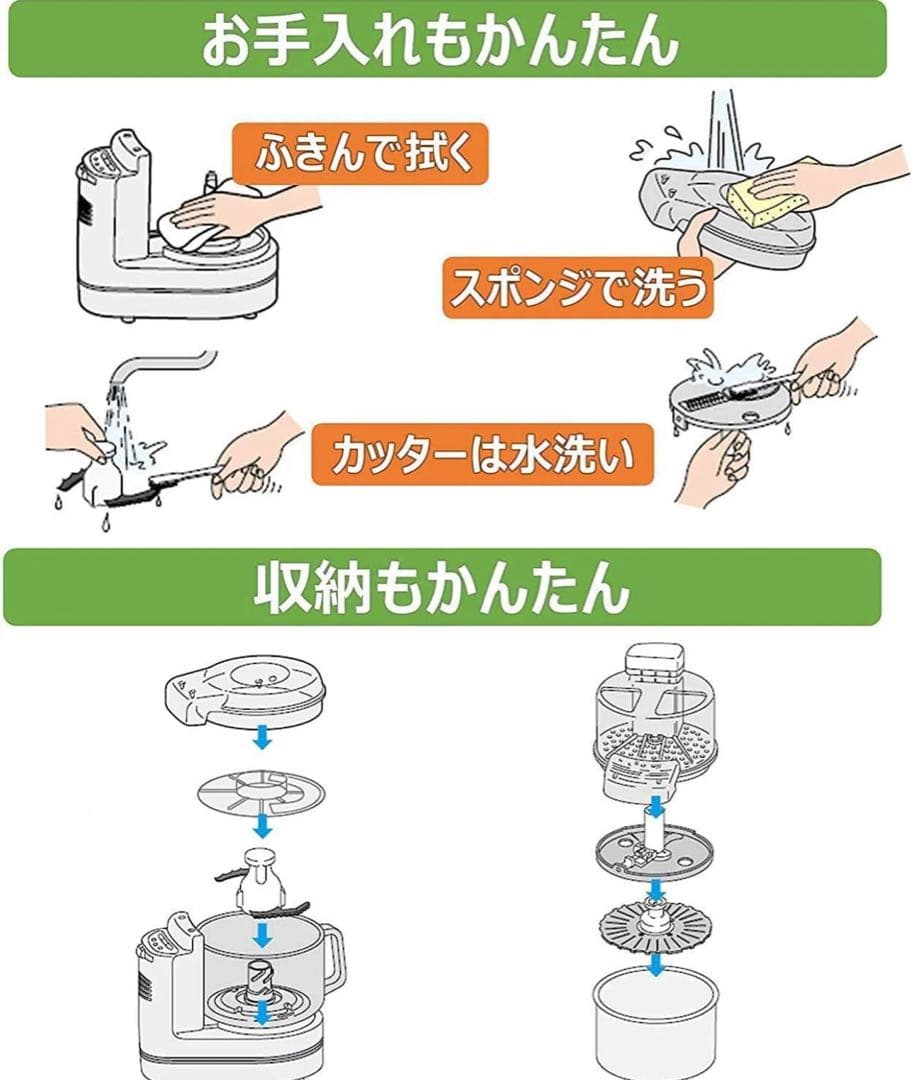 お手入れもかんたん

ふきんで拭く

スポンジで洗う

カッターは水洗い

収納もかんたん