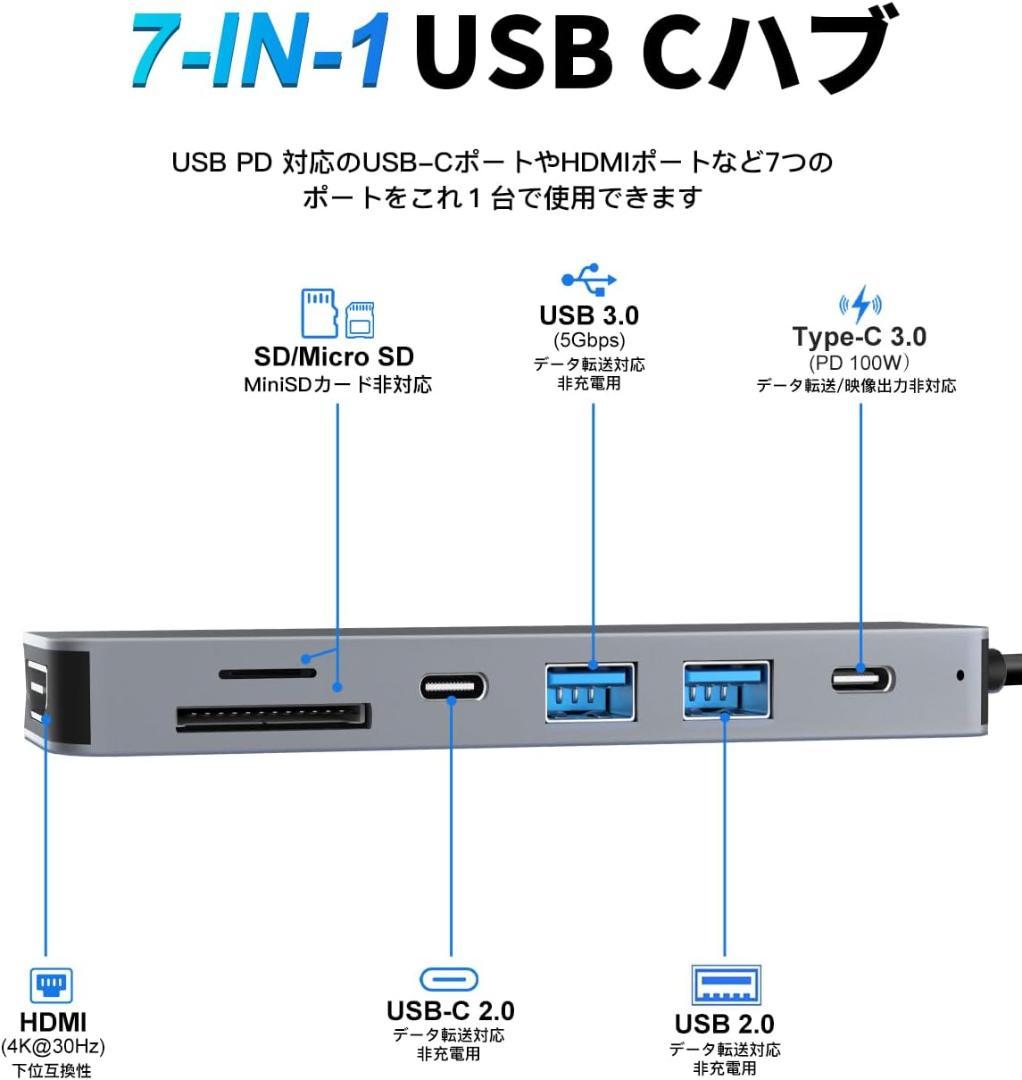 7-IN-1 USB Cハブ

USB PD 対応のUSB-CポートやHDMIポートなど7つのポートをこれ１台で使用できます

SD/Micro SD
MiniSDカード非対応

USB 3.0
(5Gbps)
データ転送対応
非充電用

Type-C 3.0
(PD 100W)
データ転送/映像出力非対応

HDMI
(4K@30Hz)
下位互換性

USB-C 2.0
データ転送対応
非充電用

USB 2.0
データ転送対応
非充電用