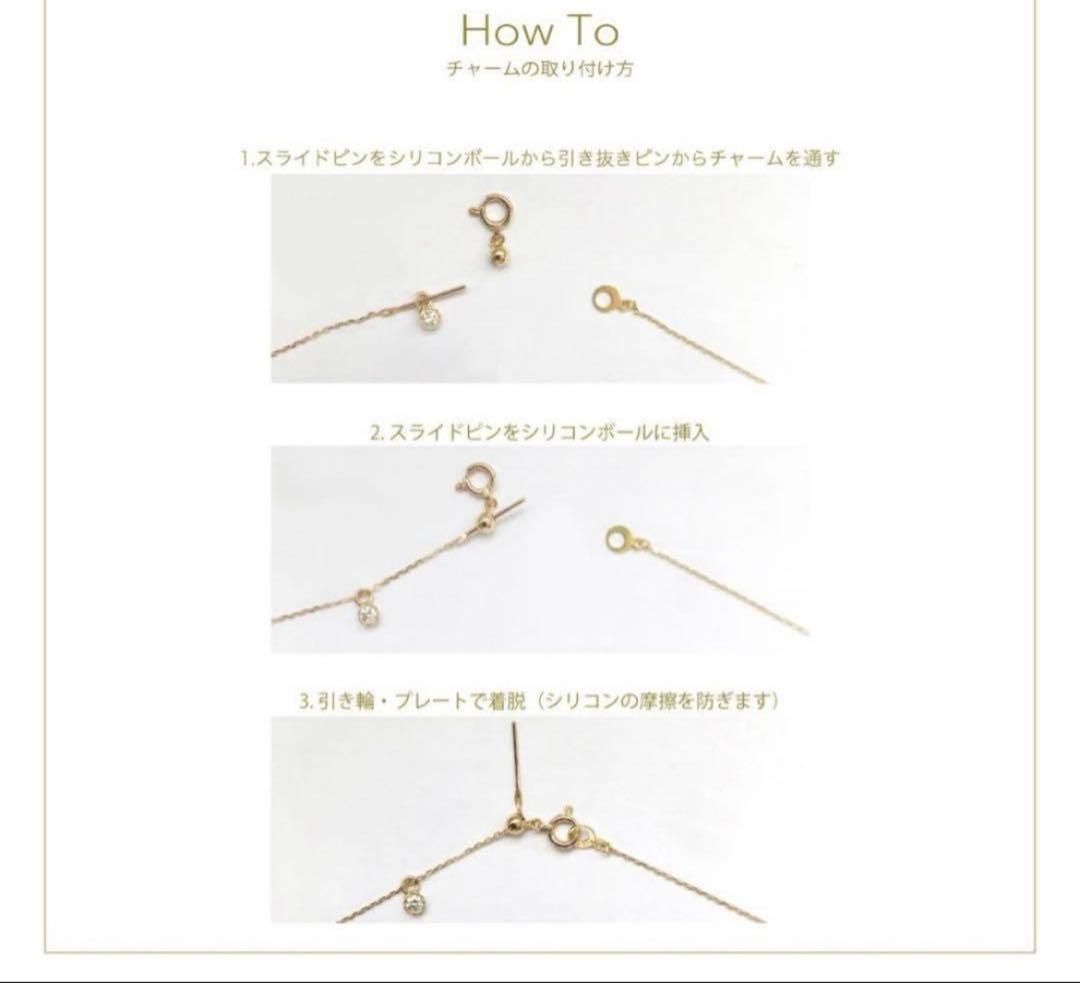 How To
チャームの取り付け方

1.スライドピンをシリコンボールから引き抜きピンからチャームを通す

2. スライドピンをシリコンボールに挿入

3. 引き輪・プレートで着脱（シリコンの摩擦を防ぎます）