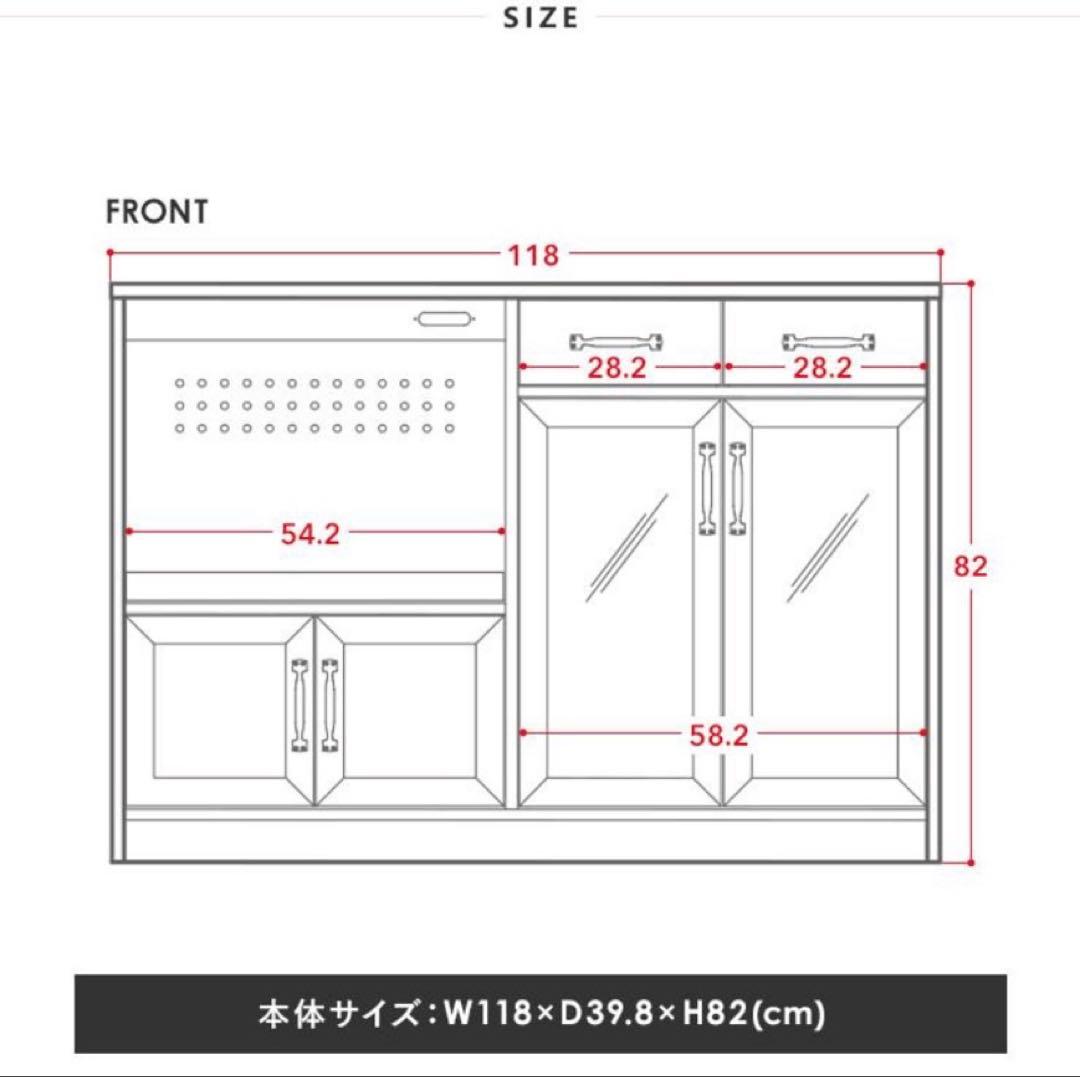 SIZE

FRONT

118

28.2

28.2

54.2

82

58.2

本体サイズ：W118×D39.8×H82(cm)