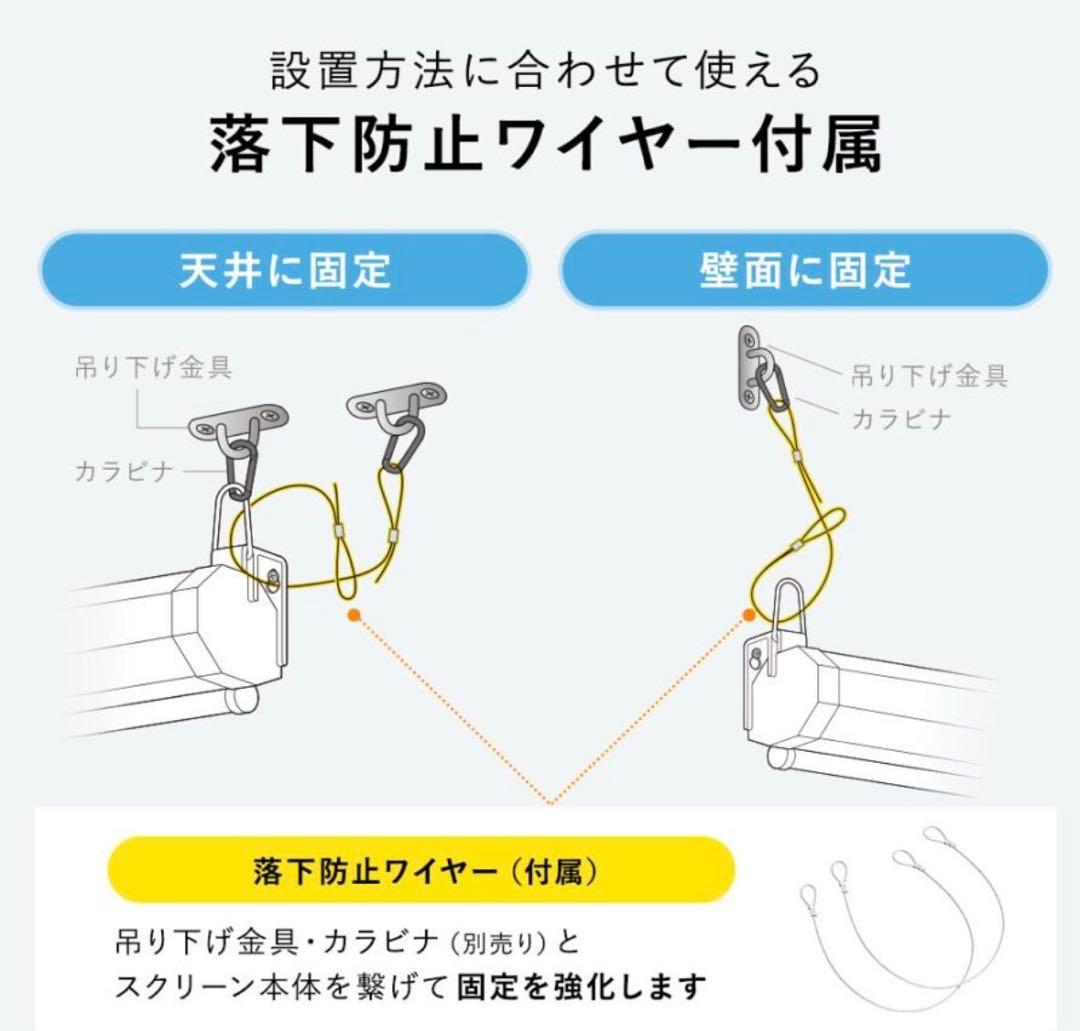 設置方法に合わせて使える
落下防止ワイヤー付属

天井に固定

吊り下げ金具
カラビナ

壁面に固定

吊り下げ金具
カラビナ

落下防止ワイヤー（付属）

吊り下げ金具・カラビナ（別売り）と
スクリーン本体を繋げて固定を強化します