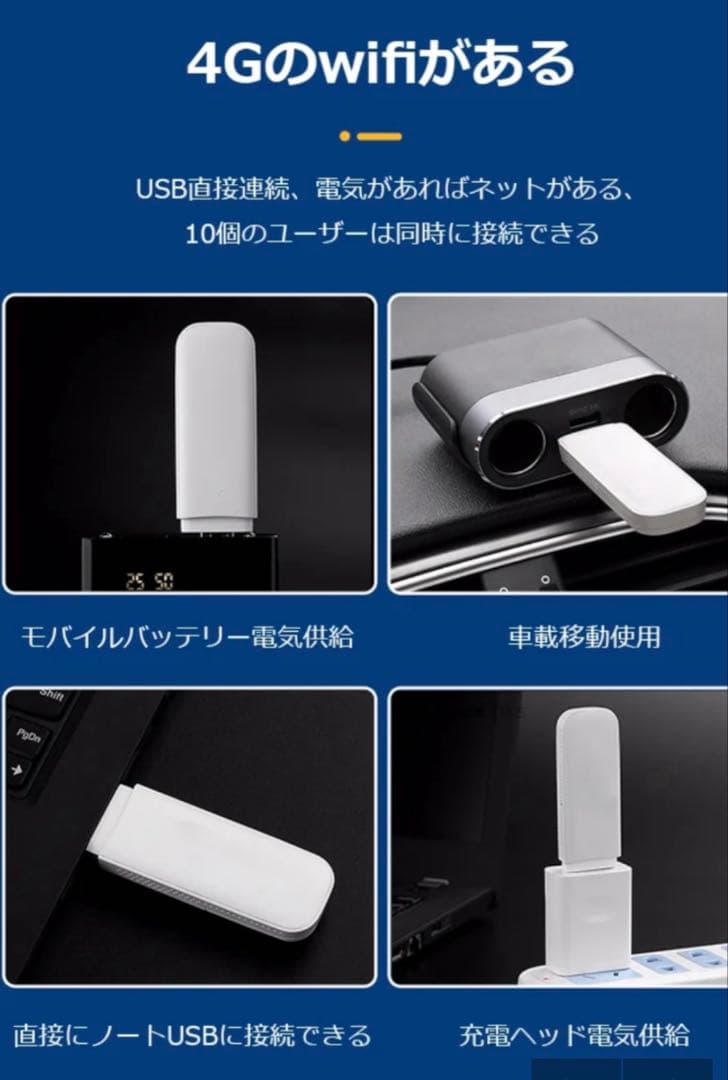 4Gのwifiがある

USB直接連続、電気があればネットがある、
10個のユーザーは同時に接続できる

25 50

モバイルバッテリー電気供給

車載移動使用

Shift

PgDn

直接にノートUSBに接続できる

充電ヘッド電気供給