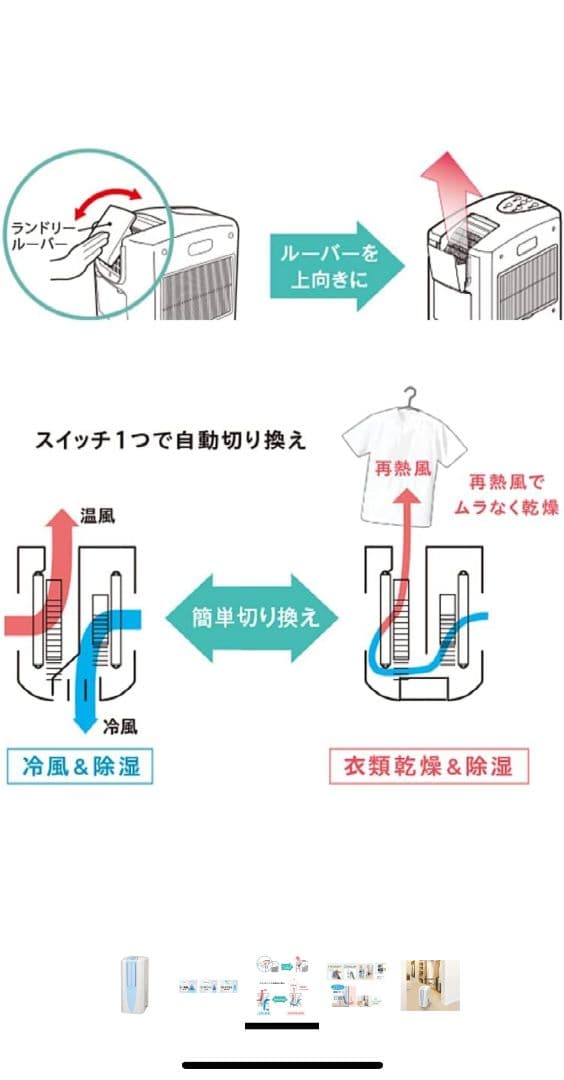 ランドリールーバー

ルーバーを上向きに

スイッチ1つで自動切り換え

温風

冷風

簡単切り換え

再熱風

再熱風でムラなく乾燥

冷風&除湿

衣類乾燥&除湿