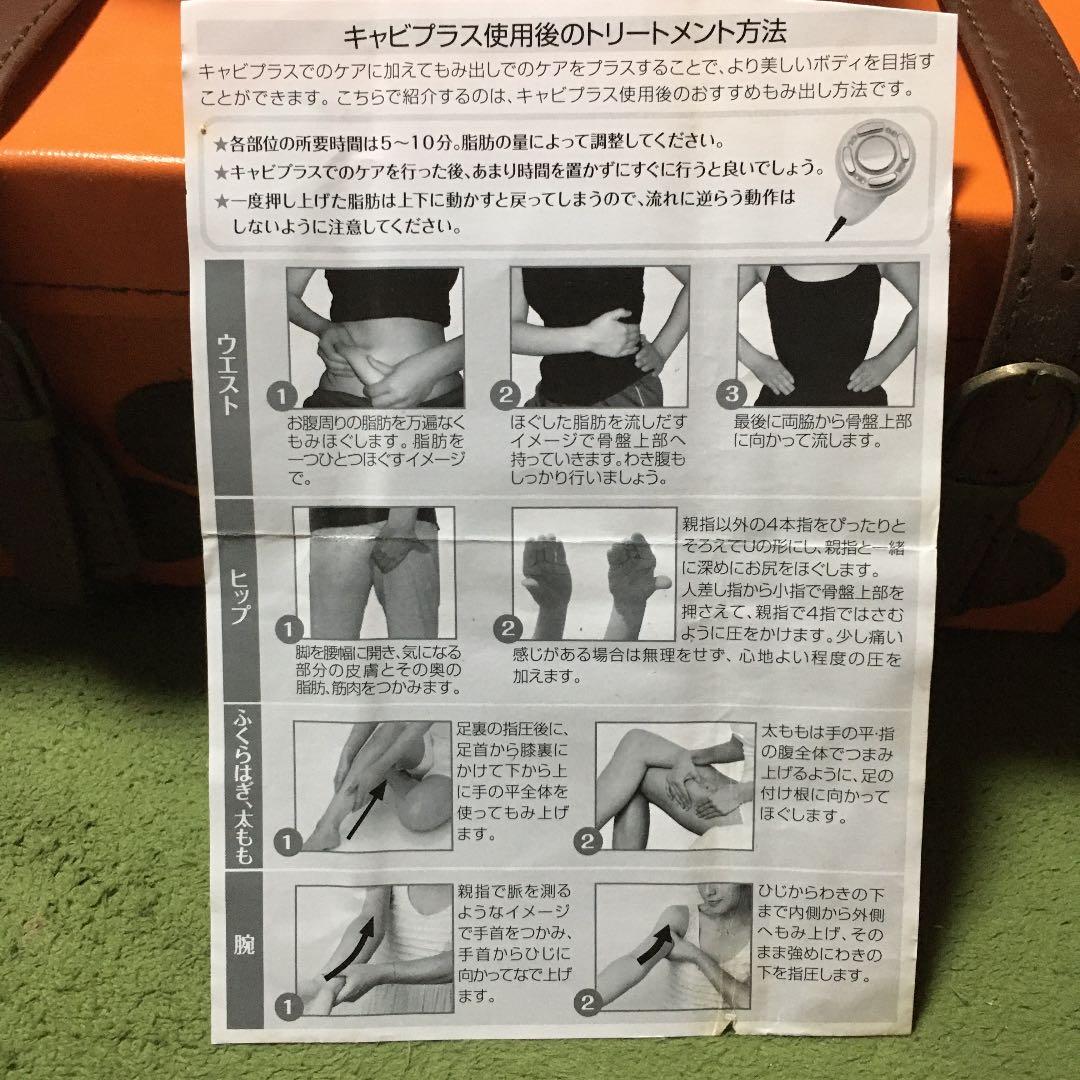 キャビプラス使用後のトリートメント方法

キャビプラスでのケアに加えてもみ出しでのケアをプラスすることで、より美しいボディを目指すことができます。こちらで紹介するのは、キャビプラス使用後のおすすめもみ出し方法です。

★各部位の所要時間は5～10分。脂肪の量によって調整してください。
★キャビプラスでのケアを行った後、あまり時間を置かずにすぐに行うと良いでしょう。
★一度押し上げた脂肪は上下に動かすと戻ってしまうので、流れに逆らう動作はしないように注意してください。

ウエスト

1 お腹周りの脂肪を万遍なくもみほぐします。脂肪を一つひとつほぐすイメージで。

2 ほぐした脂肪を流しだすイメージで骨盤上部へ持っていきます。わき腹もしっかり行いましょう。

3 最後に両脇から骨盤上部に向かって流します。

ヒップ

1 脚を腰幅に開き、気になる部分の皮膚とその奥の脂肪、筋肉をつかみます。

2 親指以外の4本指をぴったりとそろえてUの形にし、親指と一緒に深めにお尻をほぐします。人差し指から小指で骨盤上部を押さえて、親指で4指ではさむように圧をかけます。少し痛い感じがある場合は無理をせず、心地よい程度の圧を加えます。

ふくらはぎ、太もも

1 足裏の指圧後に、足首から膝裏にかけて下から上に手の平全体を使ってもみ上げます。

2 太ももは手の平・指の腹全体でつまみ上げるように、足の付け根に向かってほぐします。

腕

1 親指で脈を測るようなイメージで手首をつかみ、手首からひじに向かってなで上げます。

2 ひじからわきの下まで内側から外側へもみ上げ、そのまま強めにわきの下を指圧します。