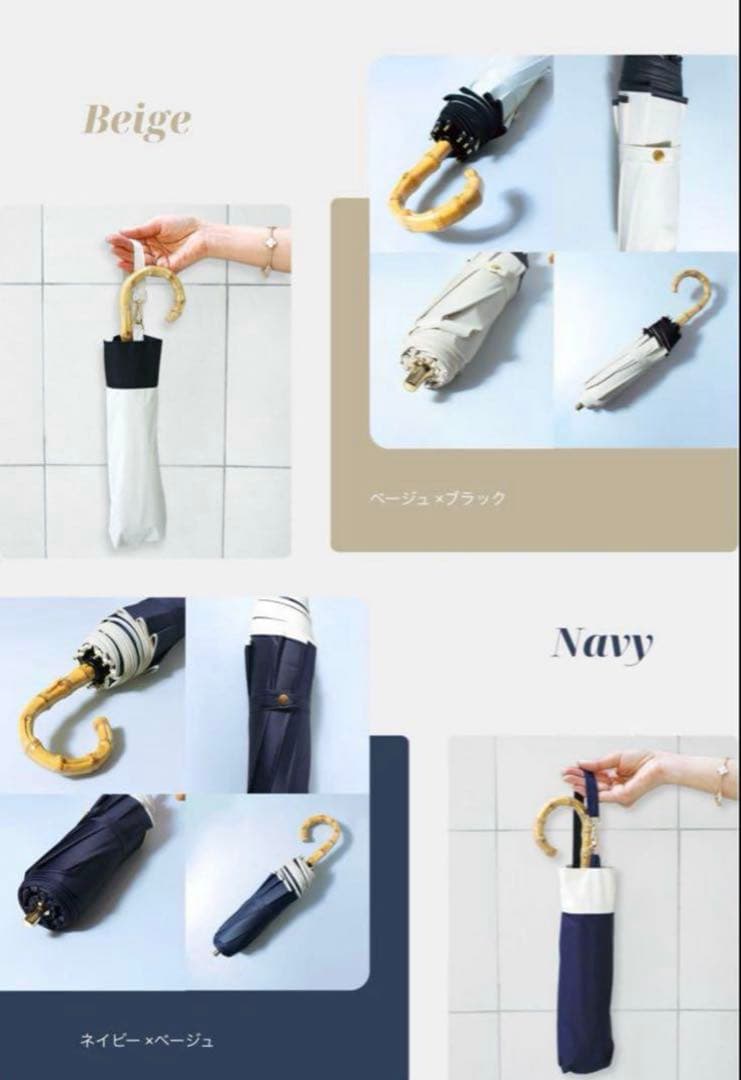 Beige

ベージュ×ブラック

Navy

ネイビー×ベージュ